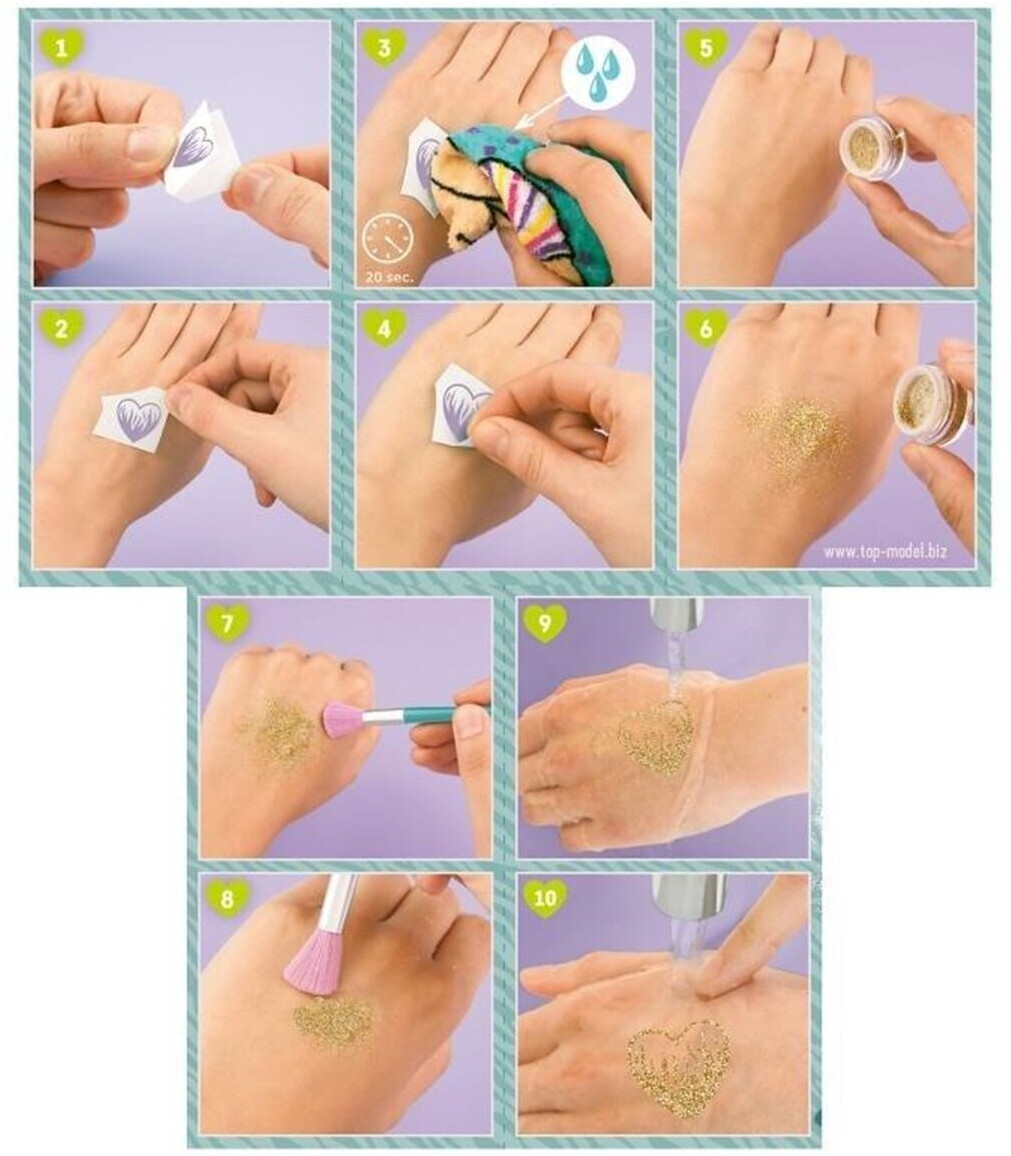 1

3

20 sec.

5

2

4

6

www.top-model.biz

7

9

8

10