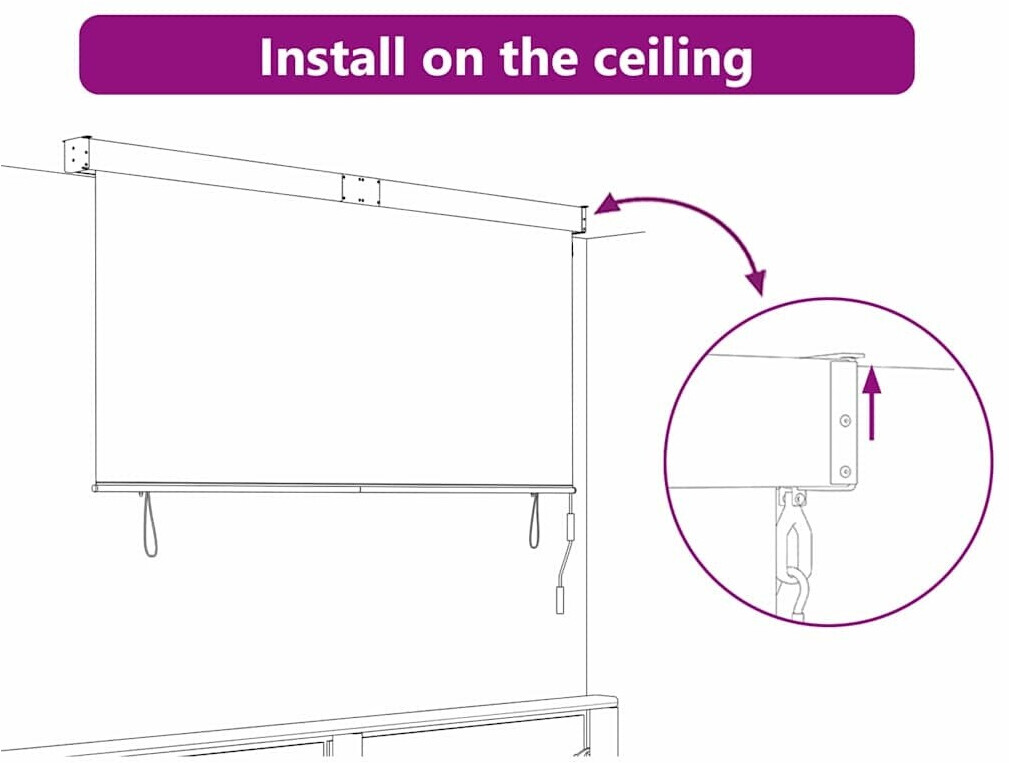 Install on the ceiling