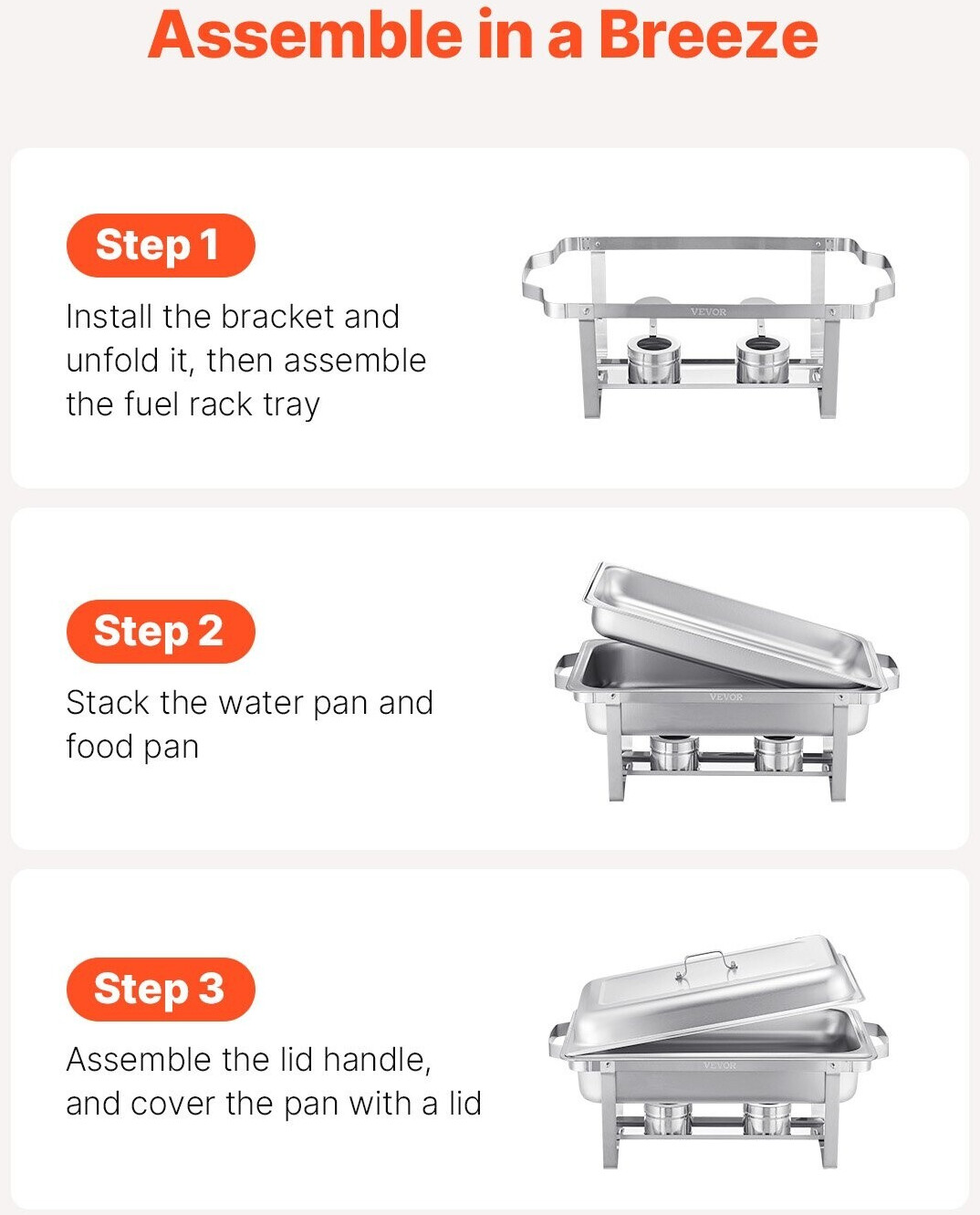 Assemble in a Breeze

Step 1

Install the bracket and unfold it, then assemble the fuel rack tray

VEVOR

Step 2

Stack the water pan and food pan

VEVOR

Step 3

Assemble the lid handle, and cover the pan with a lid

VEVOR