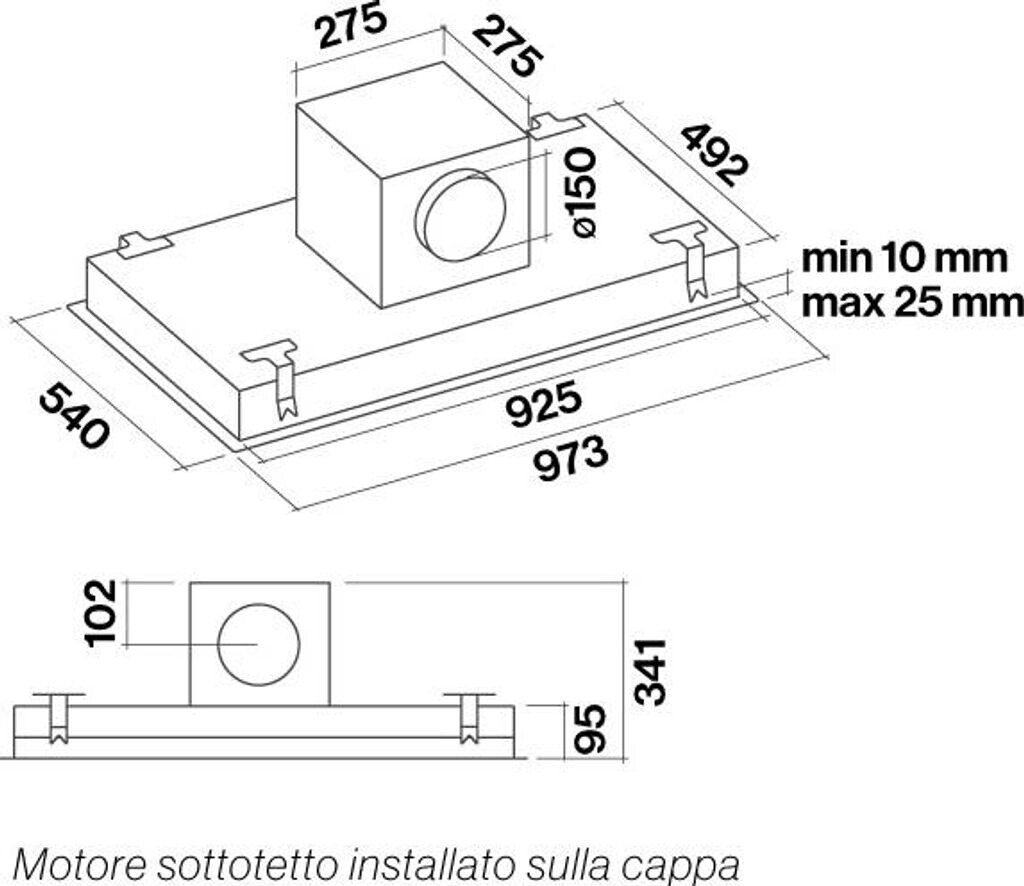 275
275
492
ø150
min 10 mm
max 25 mm
540
925
973
102
341
95
Motore sottotetto installato sulla cappa