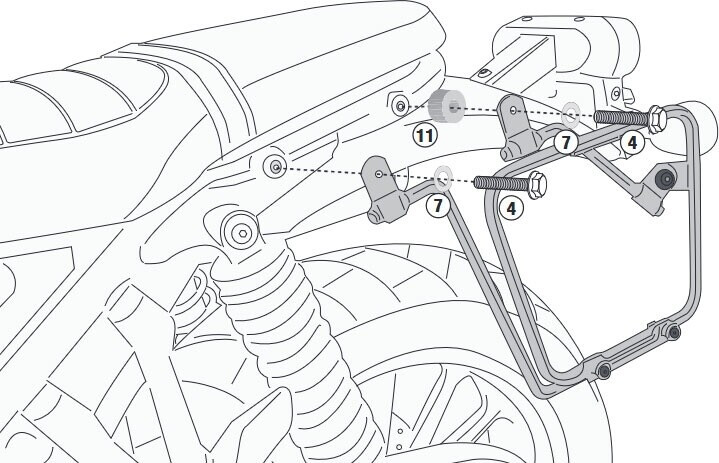 11
7
4
7
4