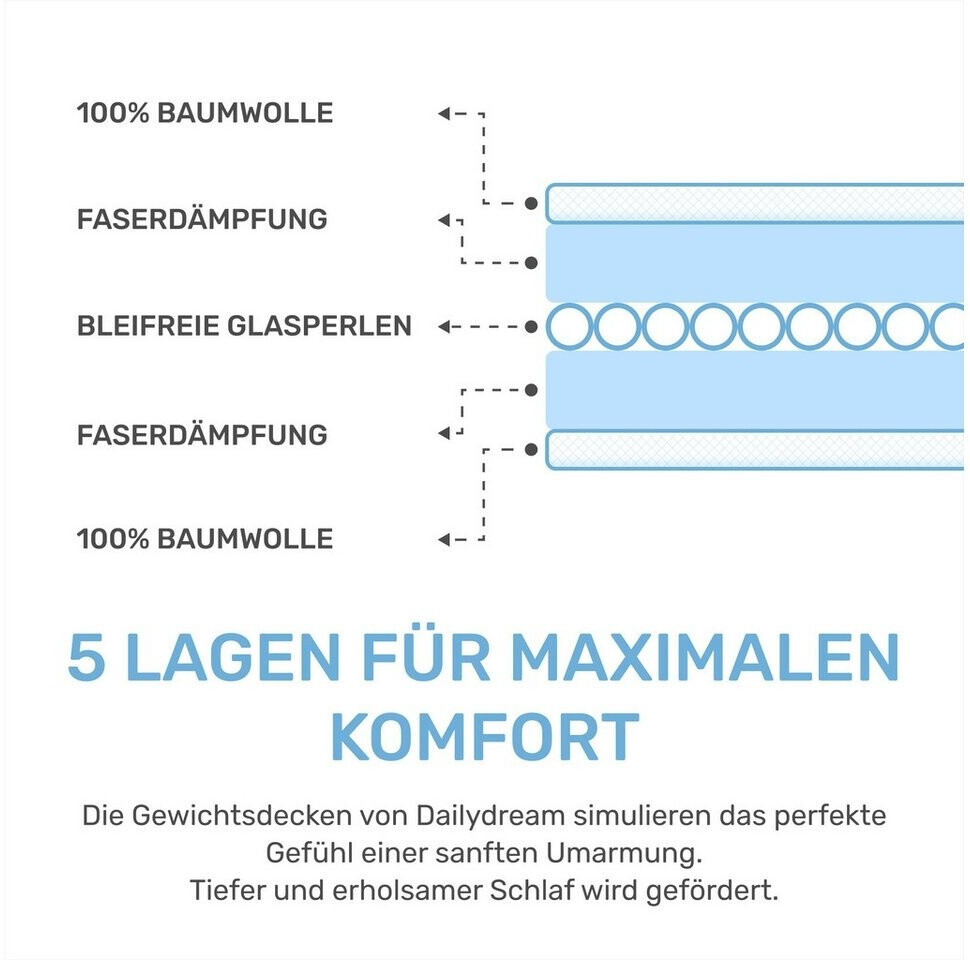 100% BAUMWOLLE

FASERDÄMPFUNG

BLEIFREIE GLASPERLEN

FASERDÄMPFUNG

100% BAUMWOLLE

5 LAGEN FÜR MAXIMALEN KOMFORT

Die Gewichtsdecken von Dailydream simulieren das perfekte Gefühl einer sanften Umarmung.
Tiefer und erholsamer Schlaf wird gefördert.