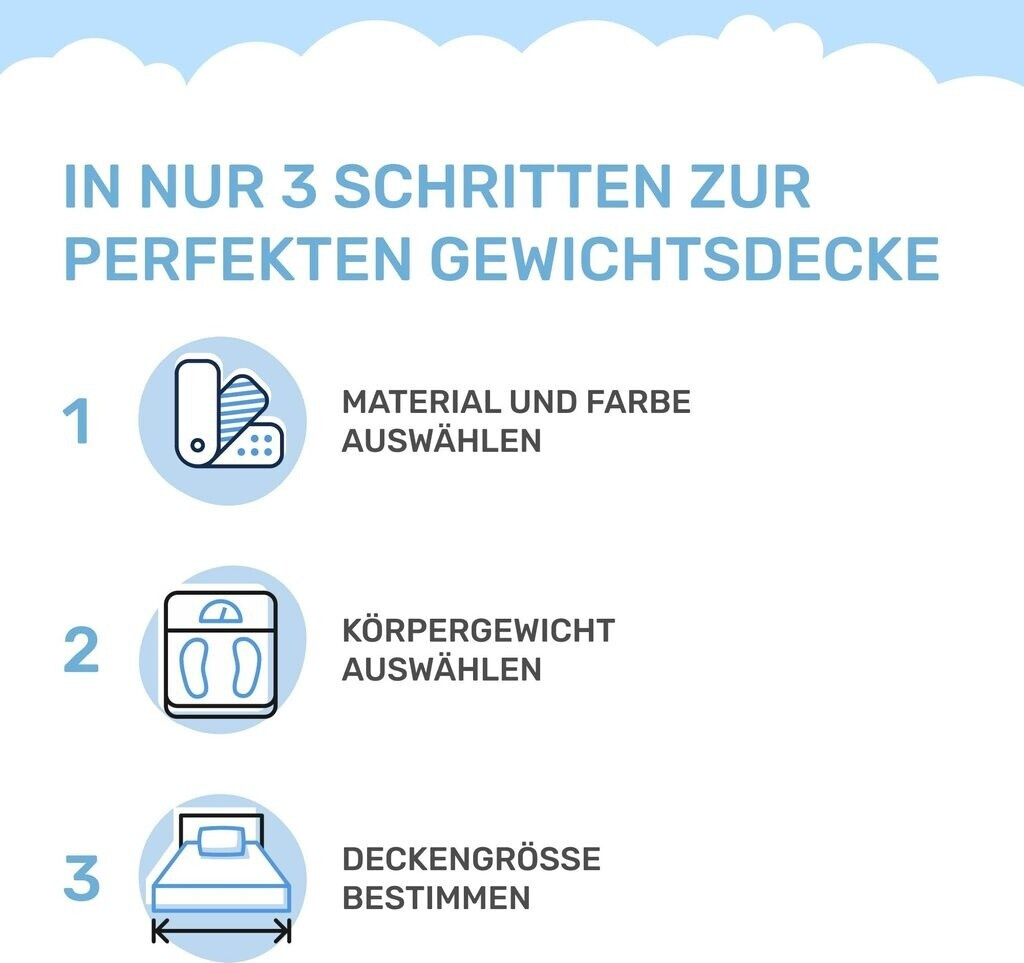 IN NUR 3 SCHRITTEN ZUR PERFEKTEN GEWICHTSDECKE

1

MATERIAL UND FARBE AUSWÄHLEN

2

KÖRPERGEWICHT AUSWÄHLEN

3

DECKENGRÖSSE BESTIMMEN