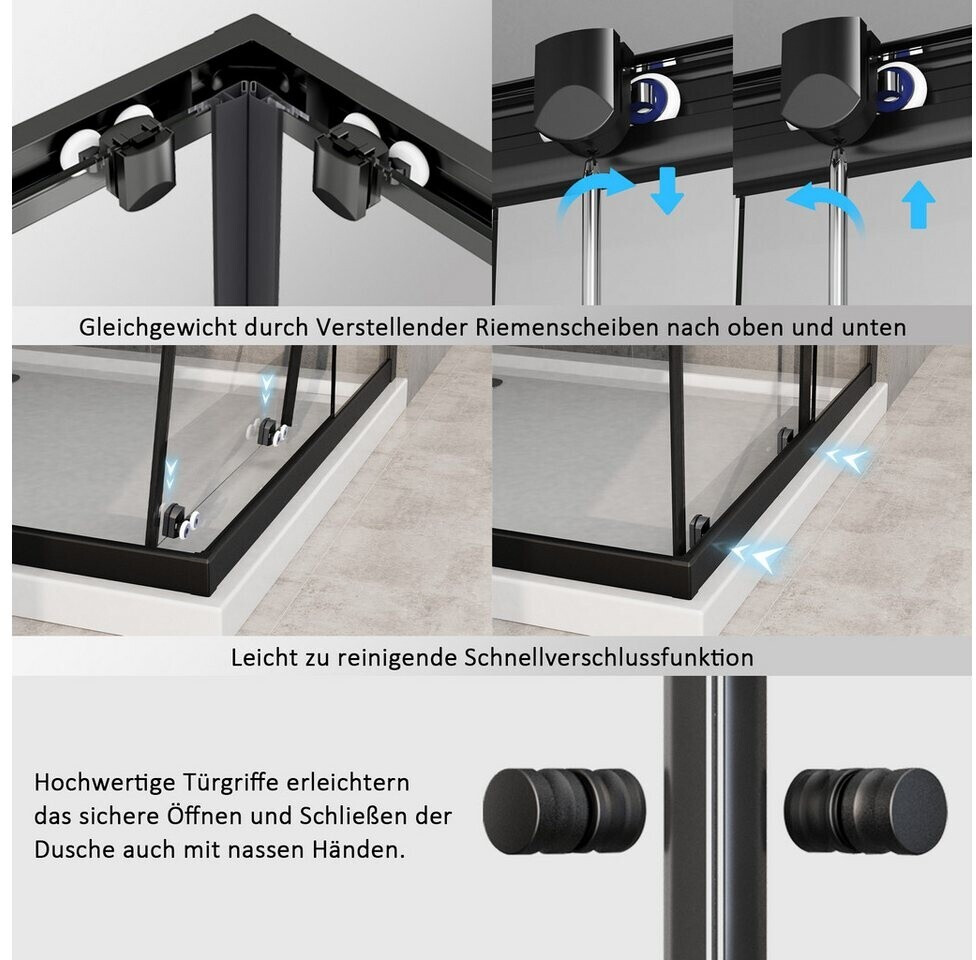 Gleichgewicht durch Verstellender Riemenscheiben nach oben und unten

Leicht zu reinigende Schnellverschlussfunktion

Hochwertige Türgriffe erleichtern das sichere Öffnen und Schließen der Dusche auch mit nassen Händen.