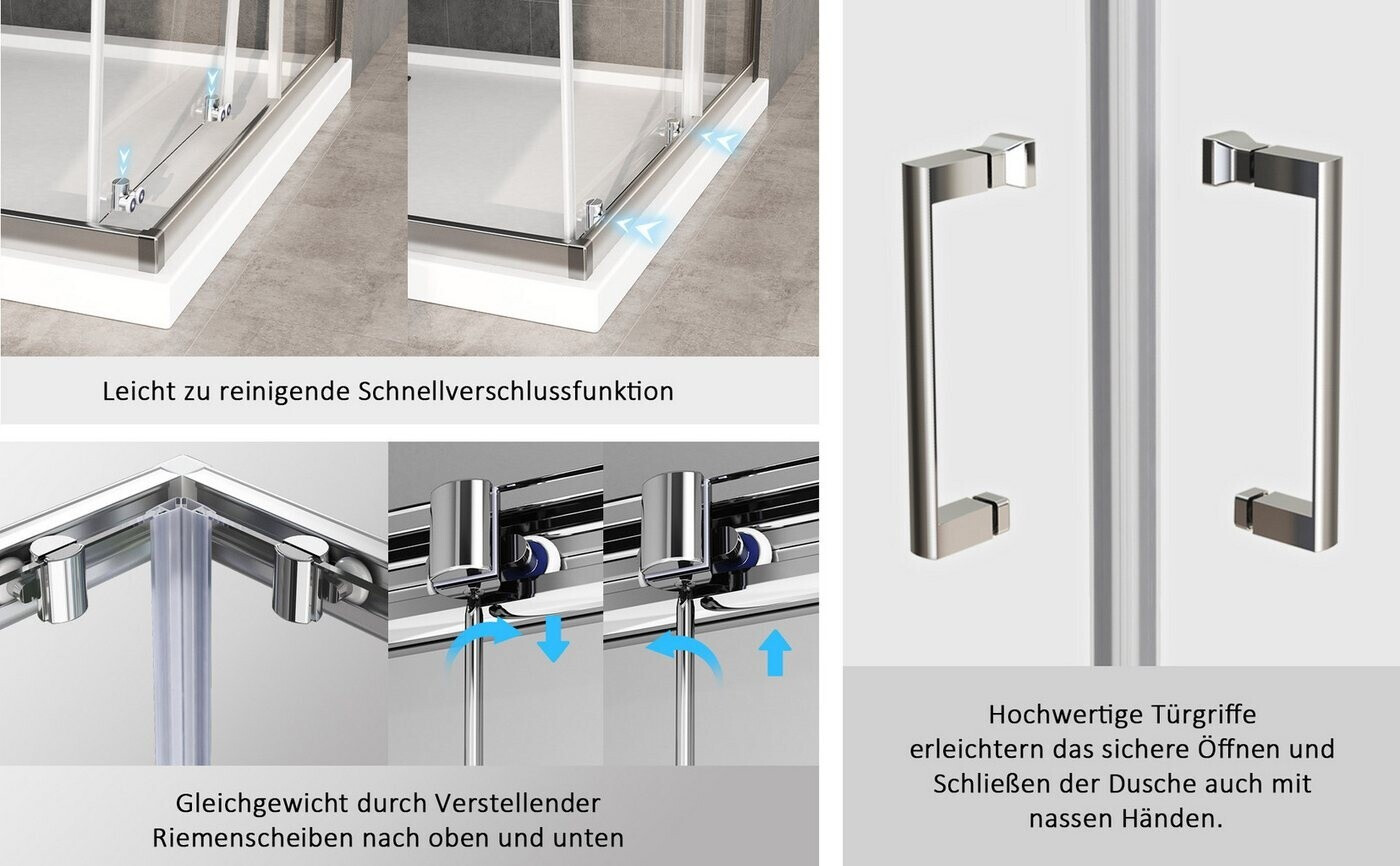 Leicht zu reinigende Schnellverschlussfunktion

Gleichgewicht durch Verstellender Riemenscheiben nach oben und unten

Hochwertige Türgriffe erleichtern das sichere Öffnen und Schließen der Dusche auch mit nassen Händen.