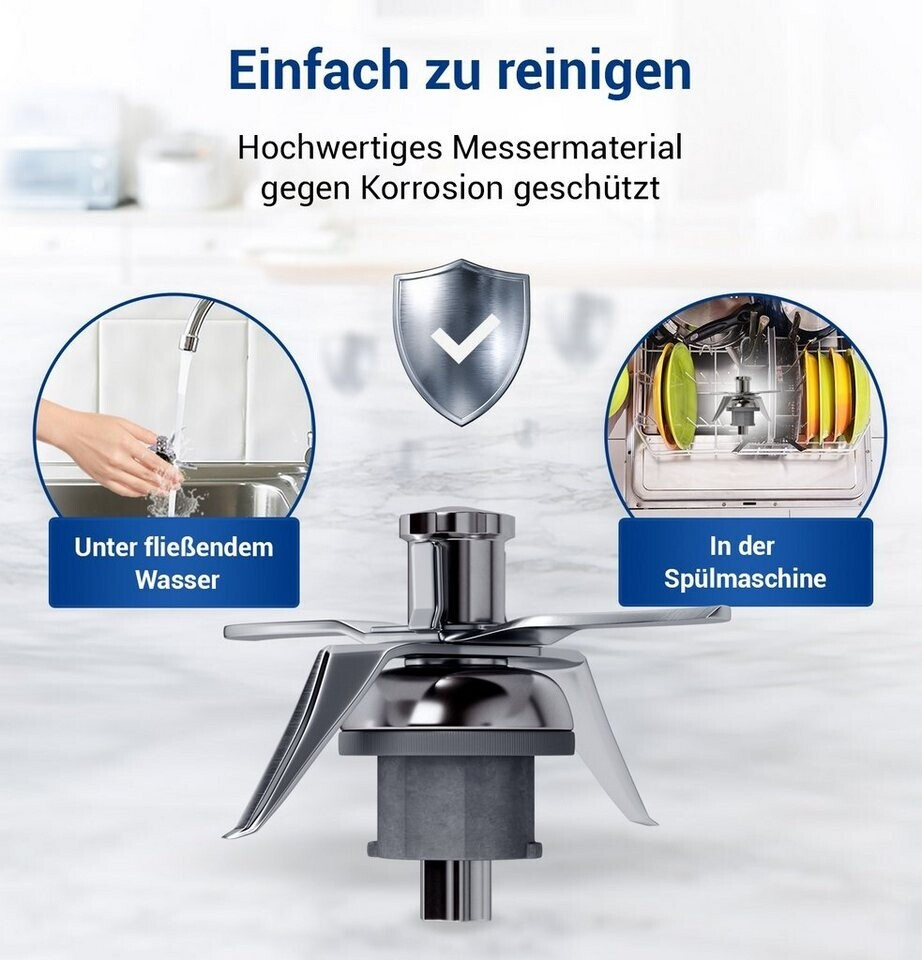 Einfach zu reinigen

Hochwertiges Messermaterial gegen Korrosion geschützt

Unter fließendem Wasser

In der Spülmaschine