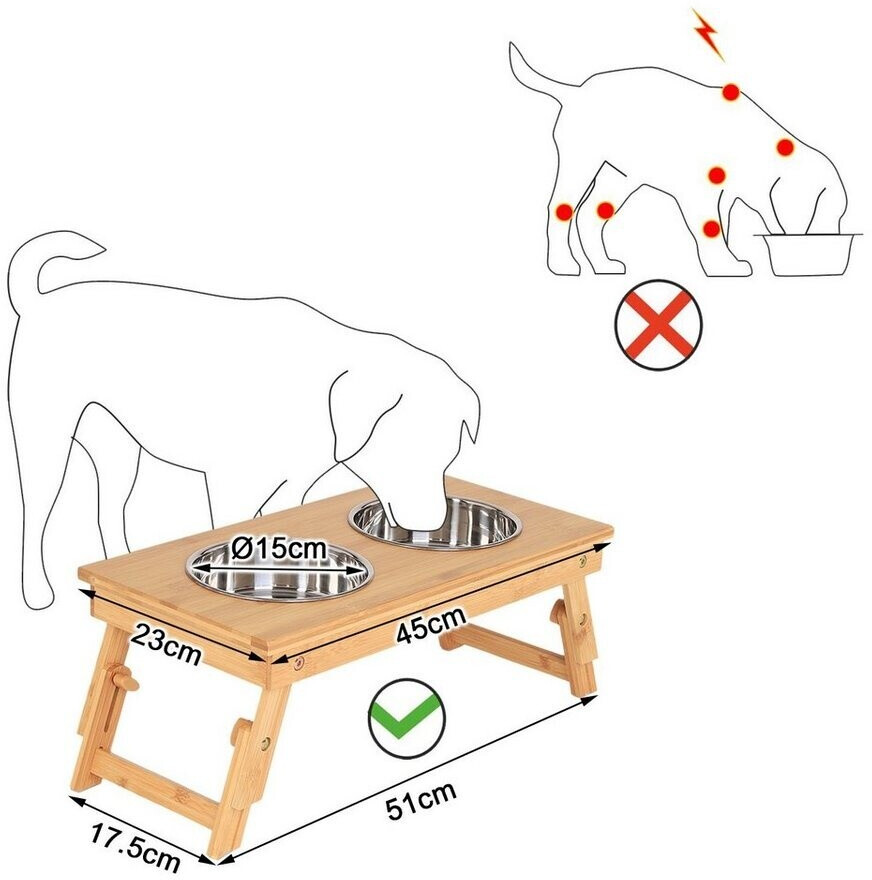 Ø15cm
23cm
45cm
51cm
17.5cm