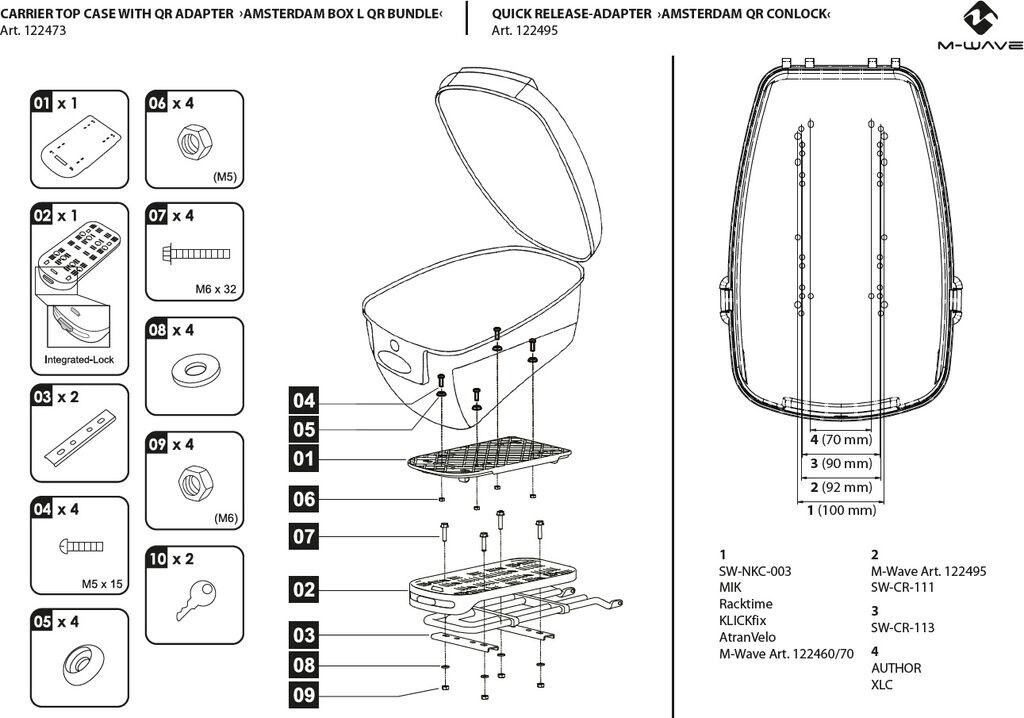 CARRIER TOP CASE WITH QR ADAPTER ›AMSTERDAM BOX L QR BUNDLE‹
Art. 122473

QUICK RELEASE-ADAPTER ›AMSTERDAM QR CONLOCK‹
Art. 122495

M-WAVE

01 x 1

02 x 1

Integrated-Lock

03 x 2

04 x 4

M5 x 15

05 x 4

06 x 4

(M5)

07 x 4

M6 x 32

08 x 4

09 x 4

(M6)

10 x 2

04

05

01

06

07

02

03

08

09

4 (70 mm)

3 (90 mm)

2 (92 mm)

1 (100 mm)

1
SW-NKC-003
MIK
Racktime
KLICKfix
AtranVelo
M-Wave Art. 122460/70

2
M-Wave Art. 122495
SW-CR-111

3
SW-CR-113

4
AUTHOR
XLC