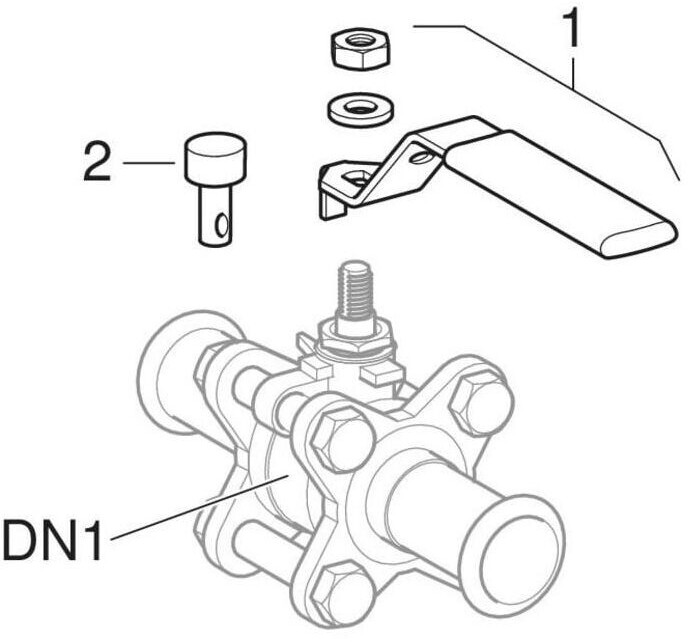 1
2
DN1