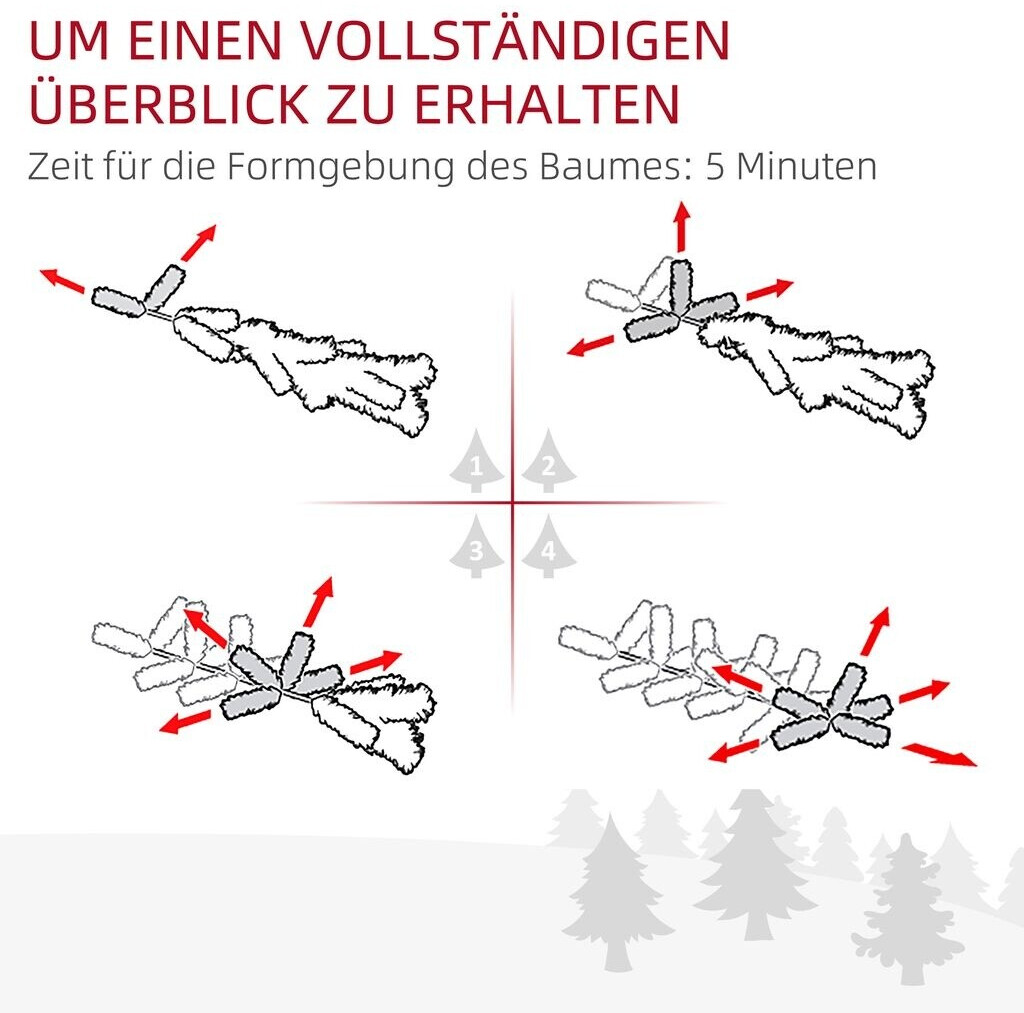 UM EINEN VOLLSTÄNDIGEN ÜBERBLICK ZU ERHALTEN
Zeit für die Formgebung des Baumes: 5 Minuten

1
2
3
4