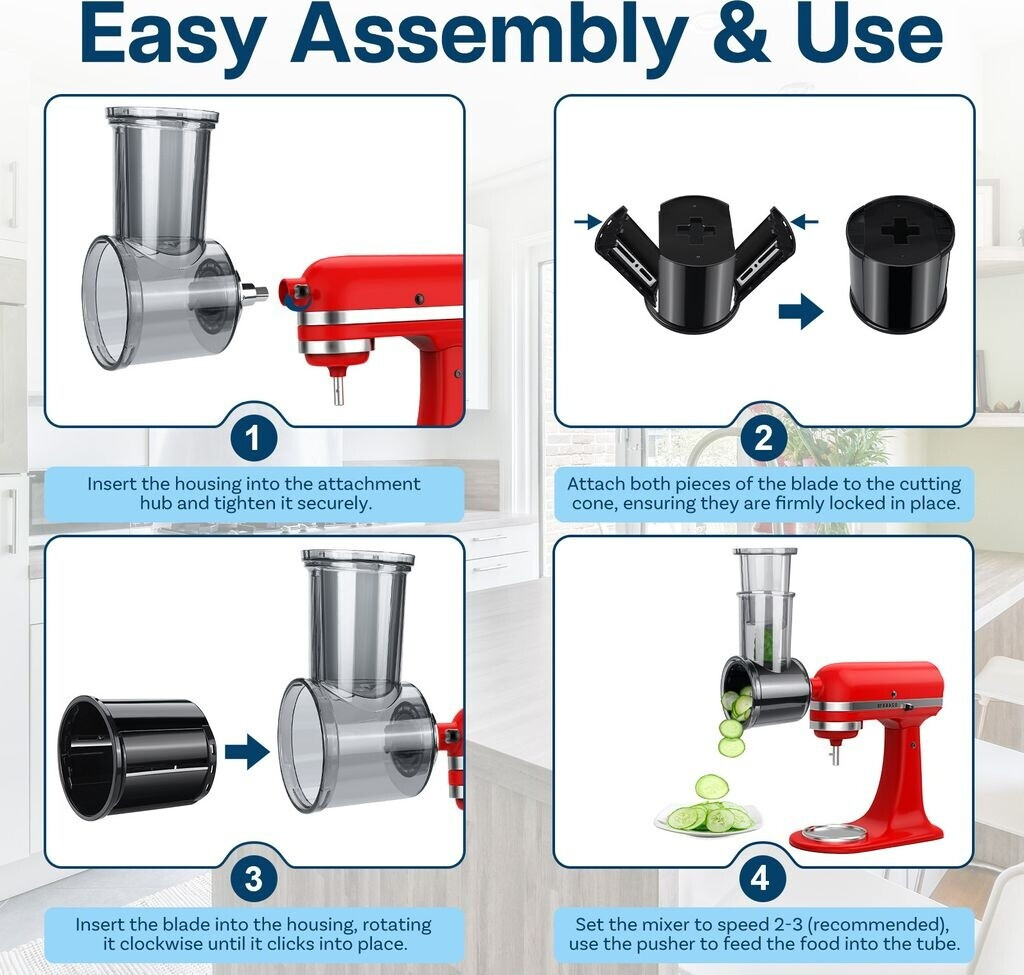 Easy Assembly & Use

1

Insert the housing into the attachment hub and tighten it securely.

2

Attach both pieces of the blade to the cutting cone, ensuring they are firmly locked in place.

3

Insert the blade into the housing, rotating it clockwise until it clicks into place.

4

Set the mixer to speed 2-3 (recommended), use the pusher to feed the food into the tube.