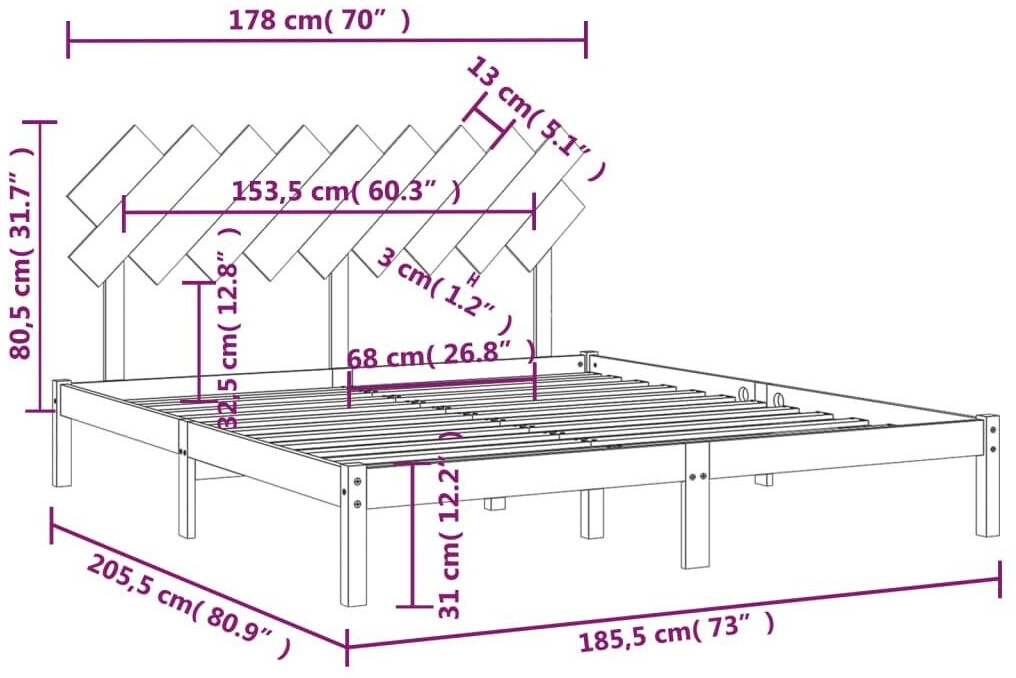 178 cm( 70" )

13 cm( 5.1" )

80,5 cm( 31.7" )

153,5 cm( 60.3" )

3 cm( 1.2" )

32,5 cm( 12.8" )

68 cm( 26.8" )

31 cm( 12.2" )

205,5 cm( 80.9" )

185,5 cm( 73" )