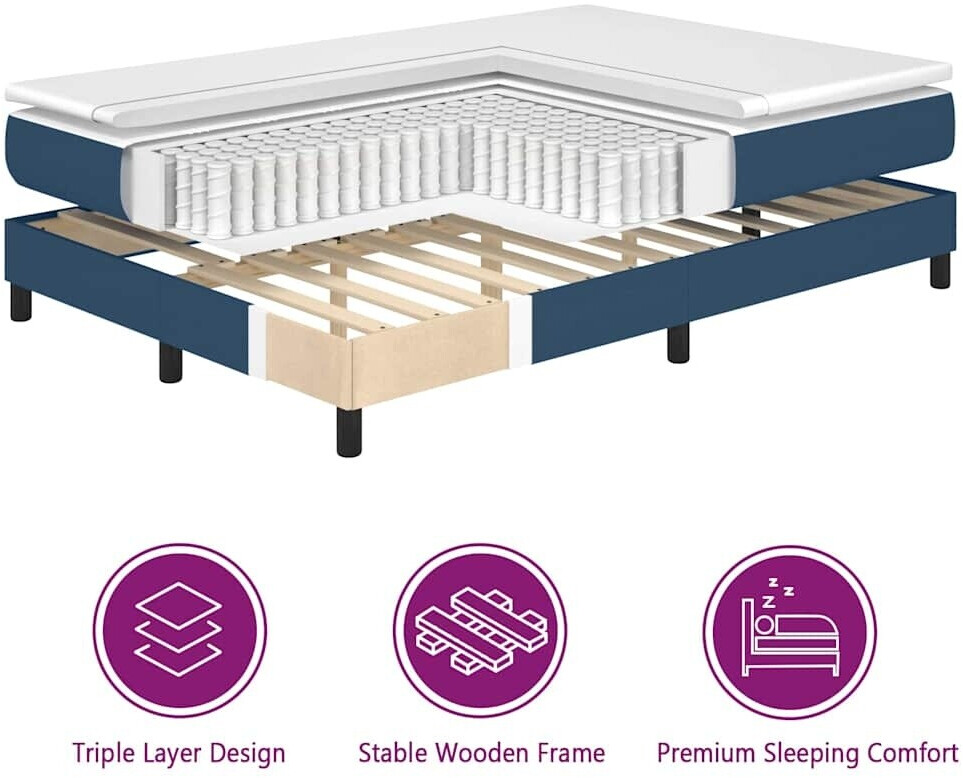 Triple Layer Design

Stable Wooden Frame

Premium Sleeping Comfort