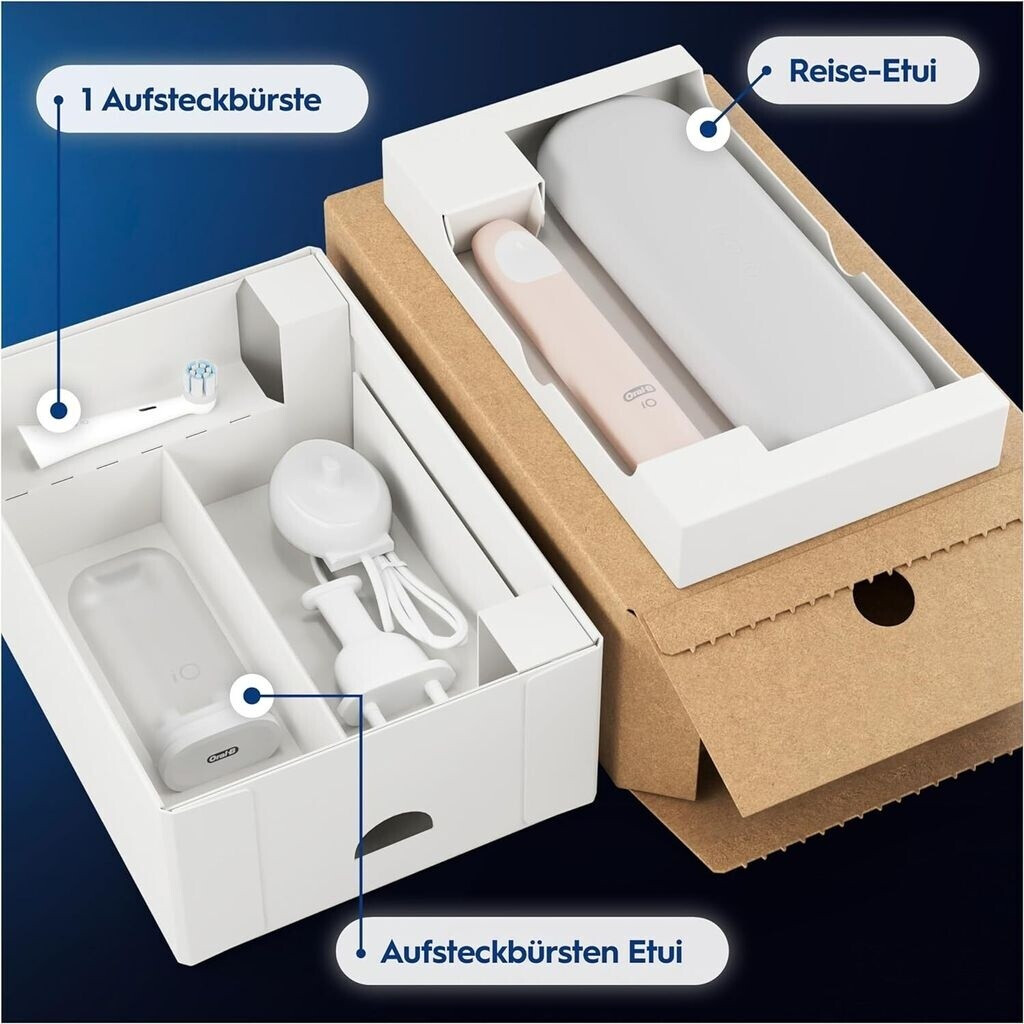 1 Aufsteckbürste

Reise-Etui

Oral-B
iO

iO
Oral-B

Aufsteckbürsten Etui