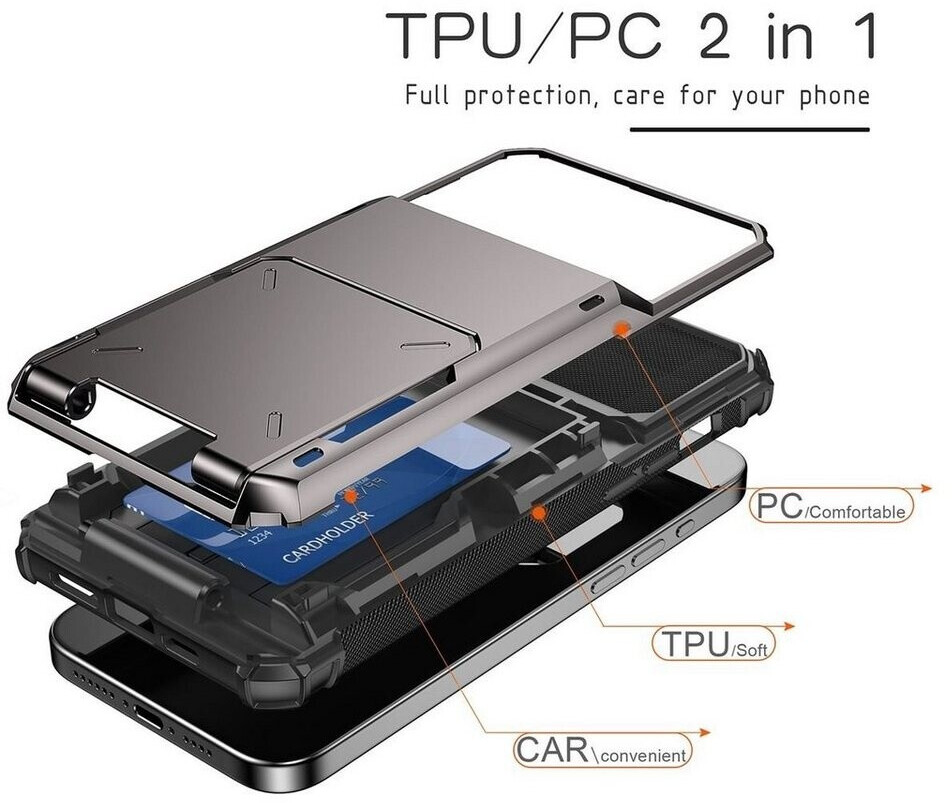 TPU/PC 2 in 1

Full protection, care for your phone

1234
CARDHOLDER

PC/Comfortable

TPU/Soft

CAR\convenient