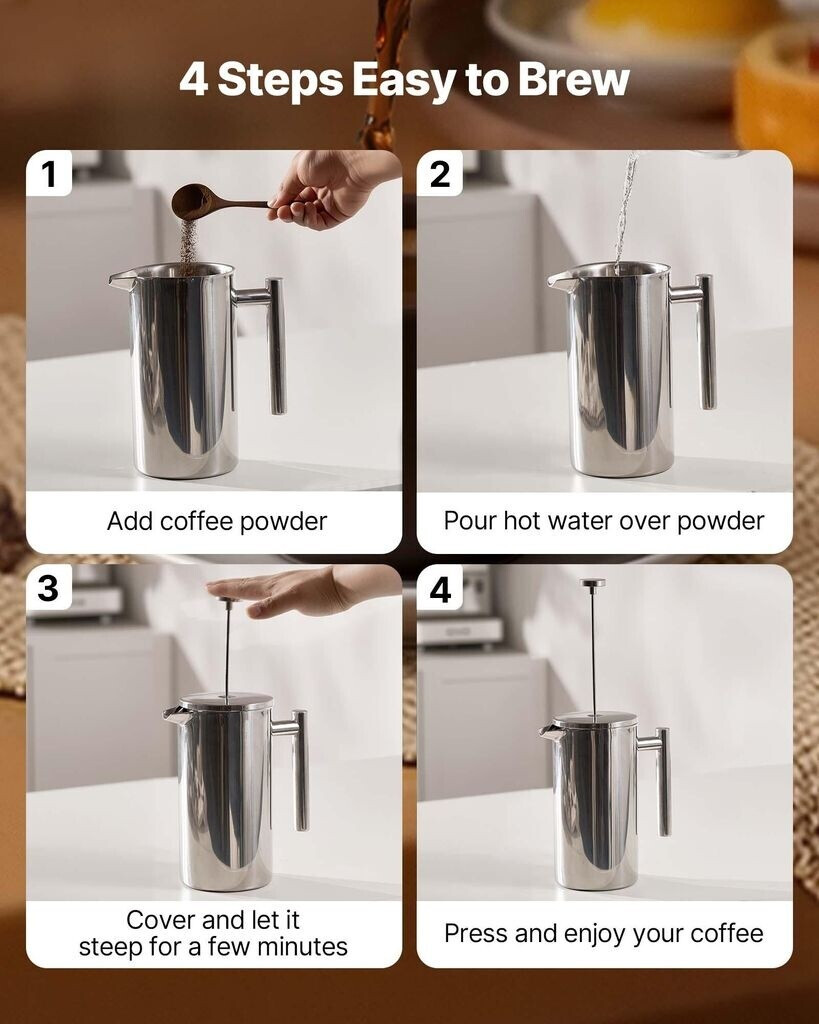 4 Steps Easy to Brew

1

Add coffee powder

2

Pour hot water over powder

3

Cover and let it steep for a few minutes

4

Press and enjoy your coffee