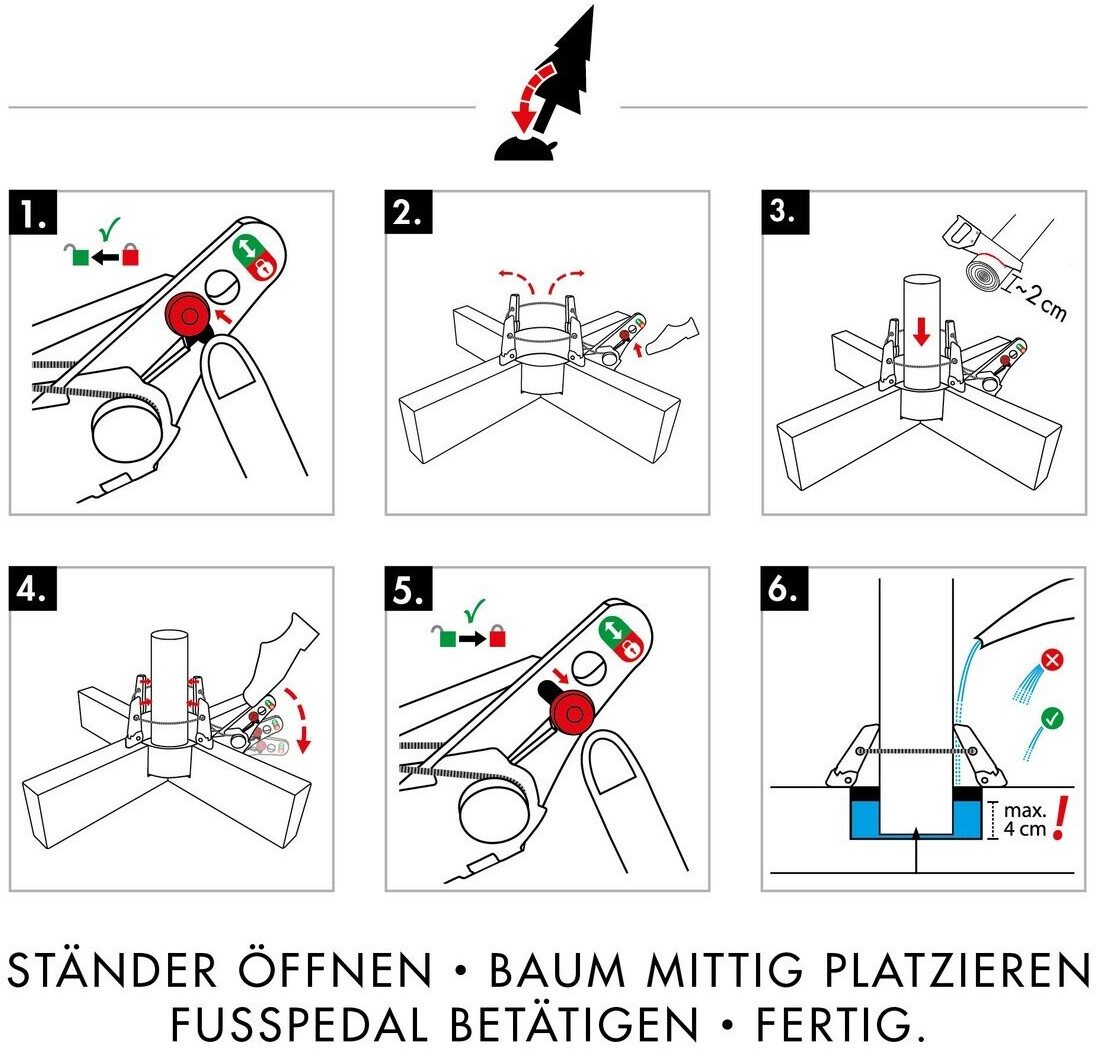 1.

2.

3.

~2 cm

4.

5.

6.

max. 4 cm

!

STÄNDER ÖFFNEN • BAUM MITTIG PLATZIEREN
FUSSPEDAL BETÄTIGEN • FERTIG.