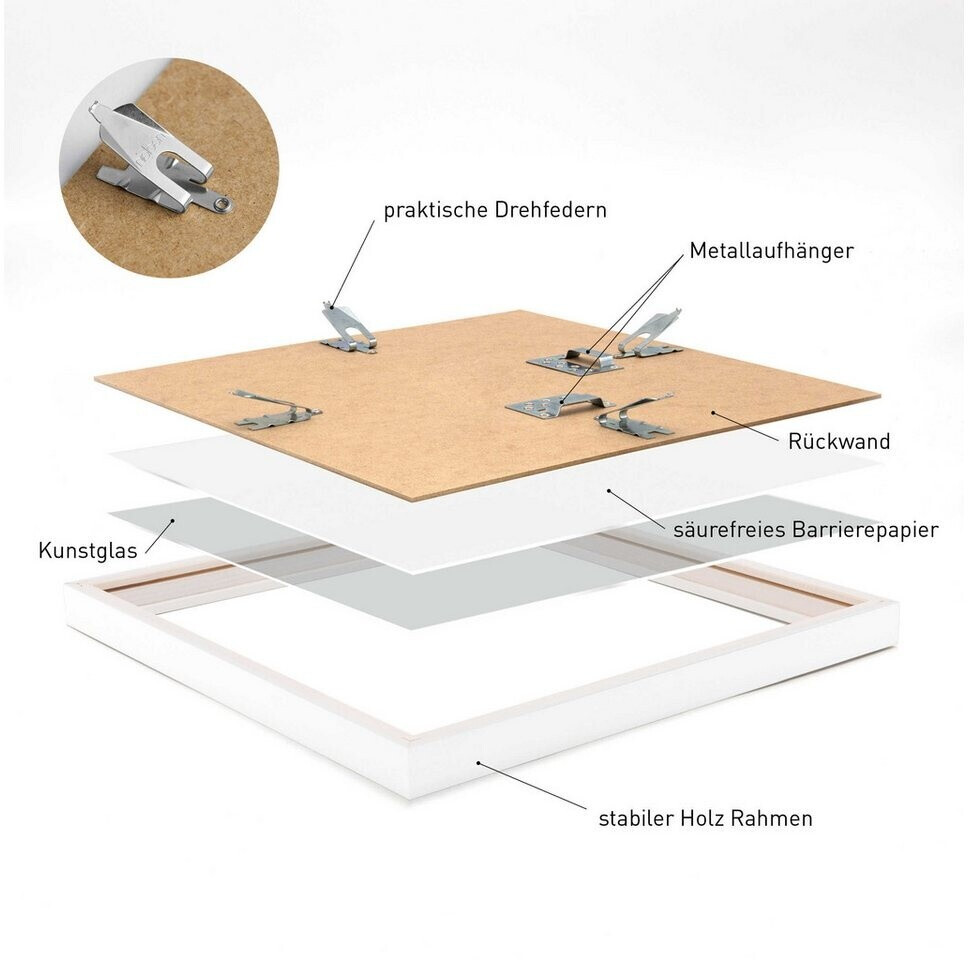 praktische Drehfedern

Metallaufhänger

Rückwand

säurefreies Barrierepapier

Kunstglas

stabiler Holz Rahmen