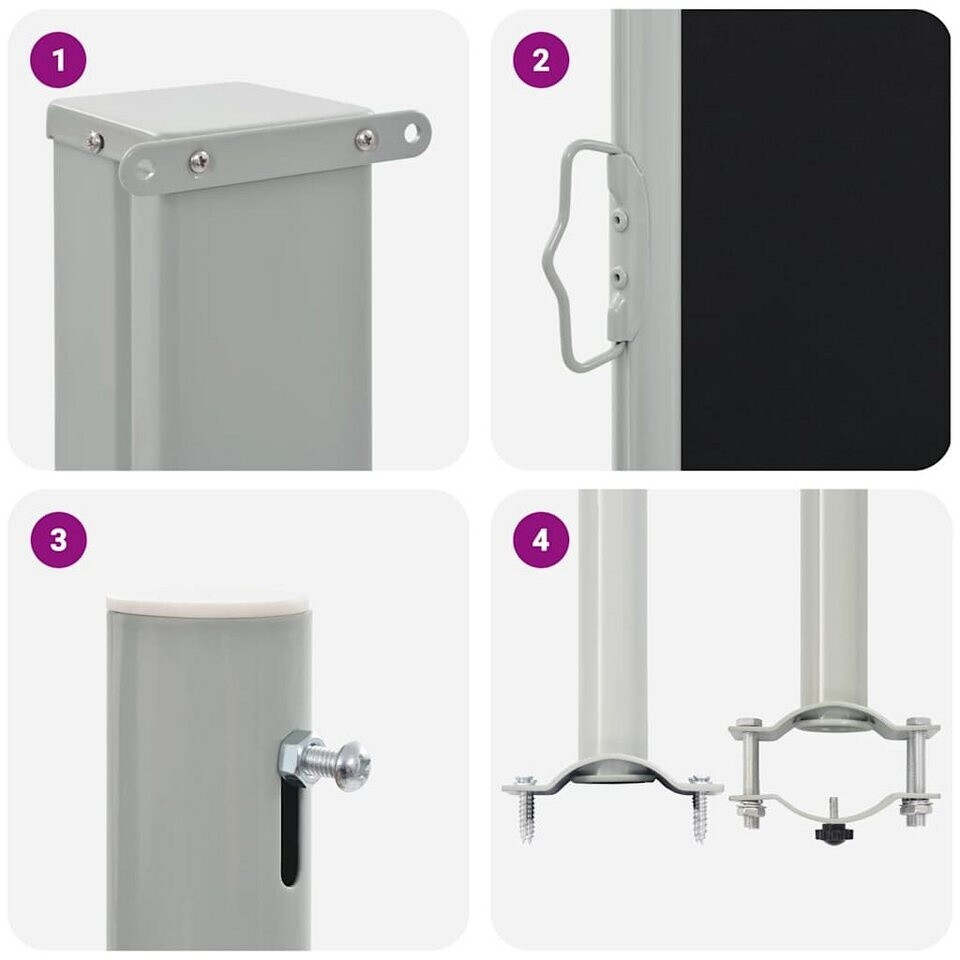 1

2

3

4