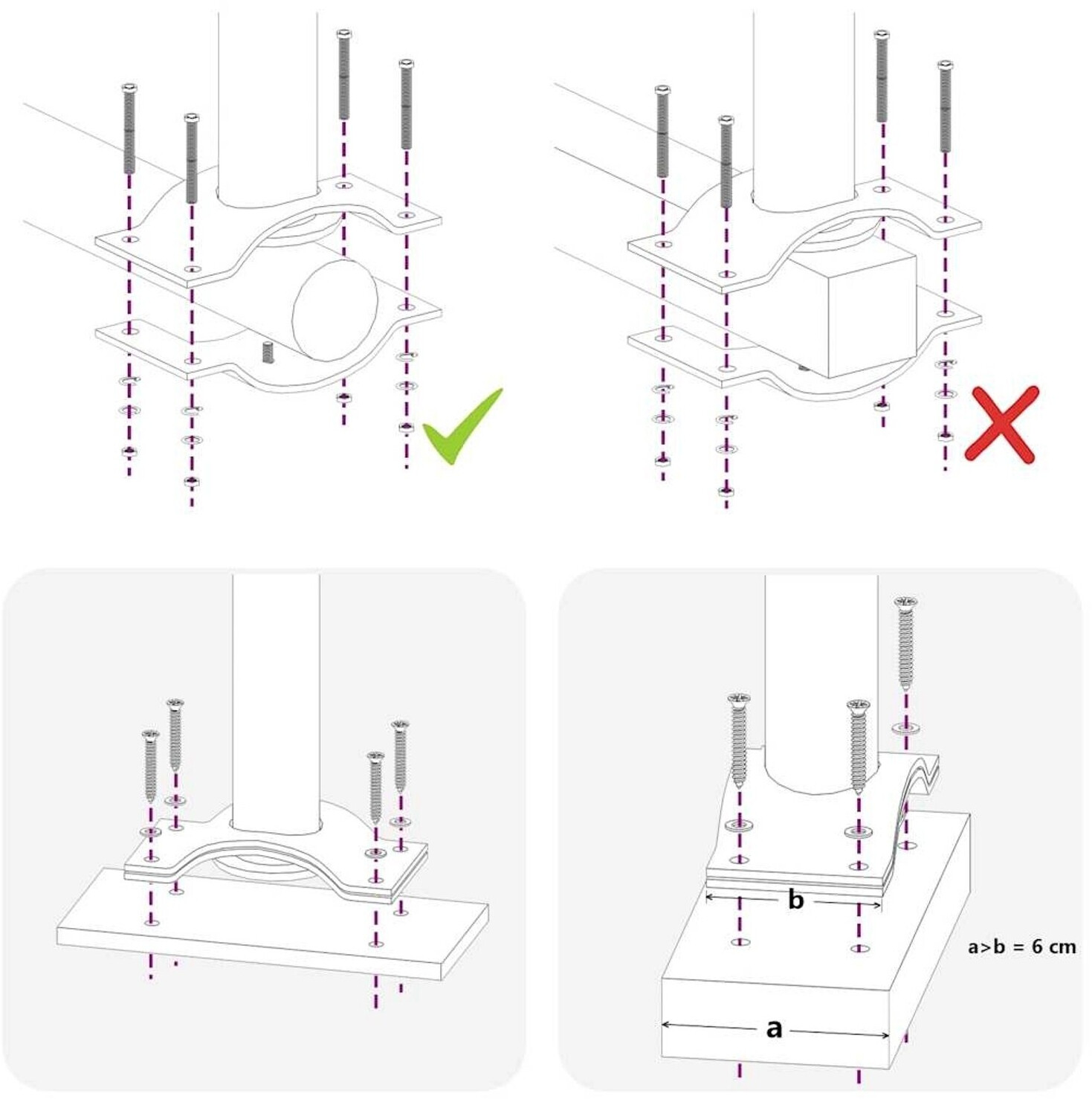 b

a>b = 6 cm

a