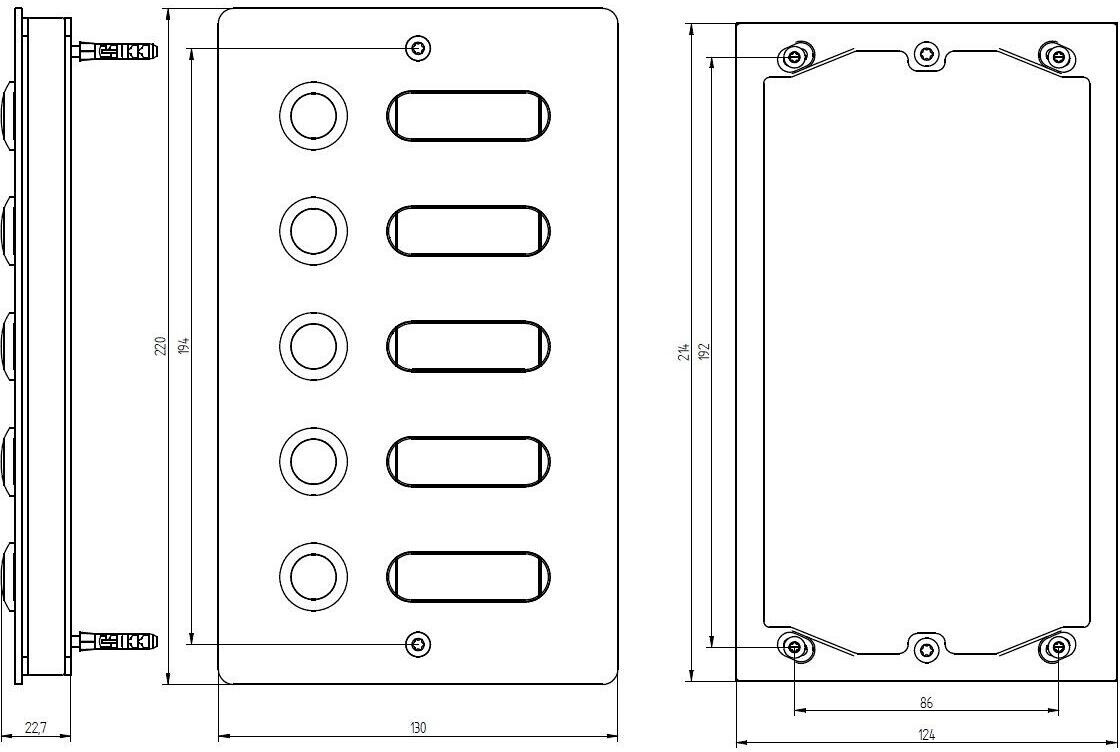 220
194
22,7
130
214
192
86
124