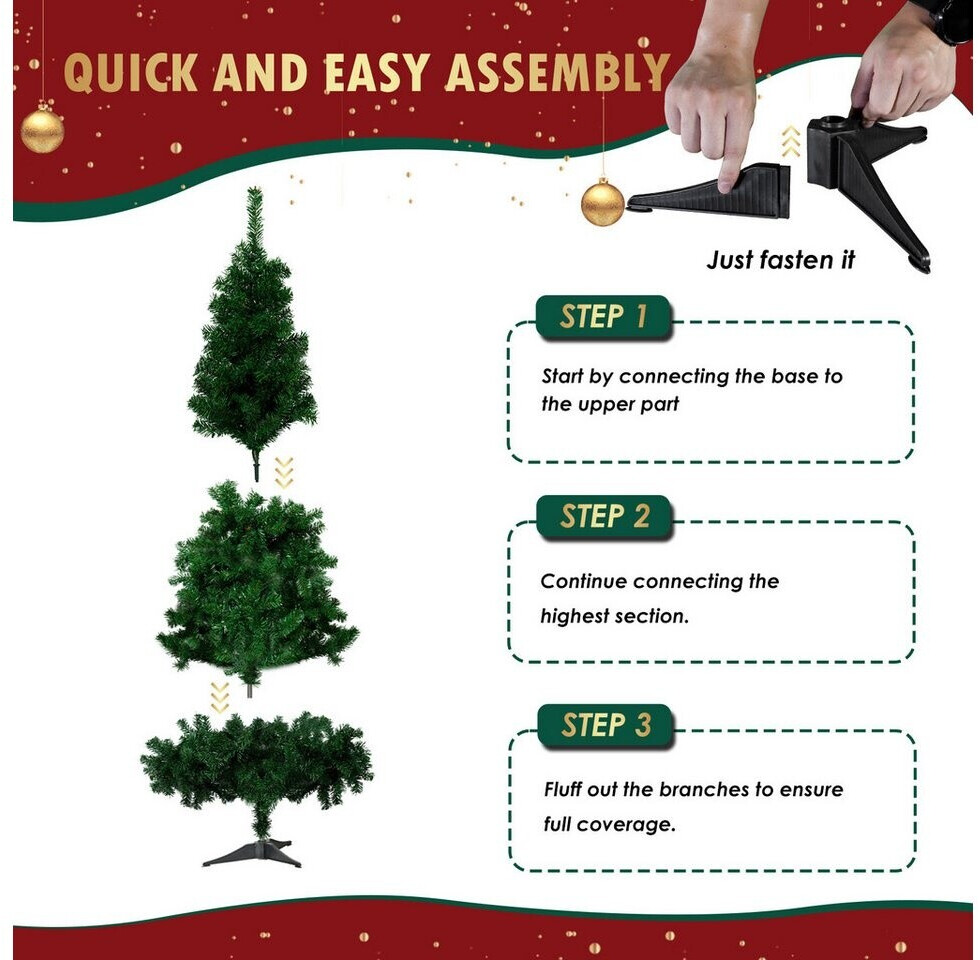 QUICK AND EASY ASSEMBLY

Just fasten it

STEP 1

Start by connecting the base to the upper part

STEP 2

Continue connecting the highest section.

STEP 3

Fluff out the branches to ensure full coverage.