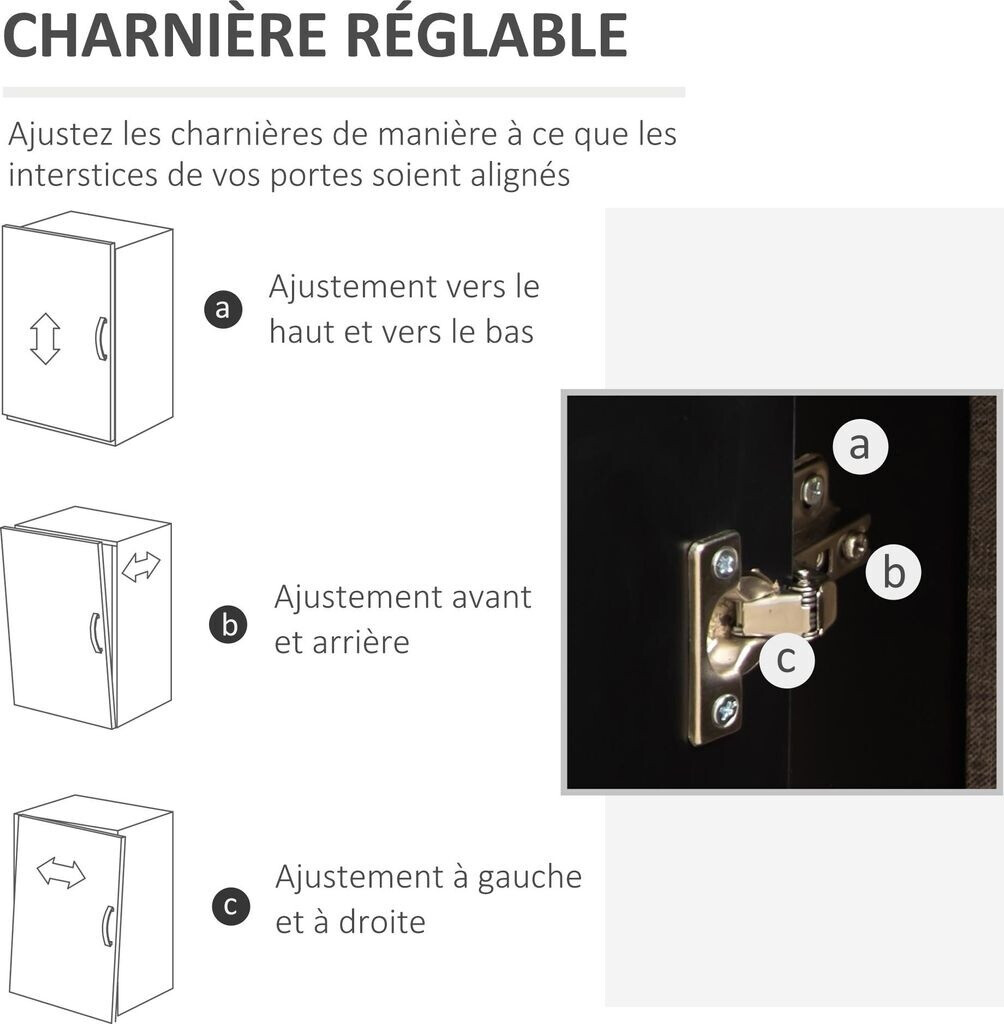 CHARNIÈRE RÉGLABLE

Ajustez les charnières de manière à ce que les interstices de vos portes soient alignés

a Ajustement vers le haut et vers le bas

b Ajustement avant et arrière

c Ajustement à gauche et à droite

a

b

c