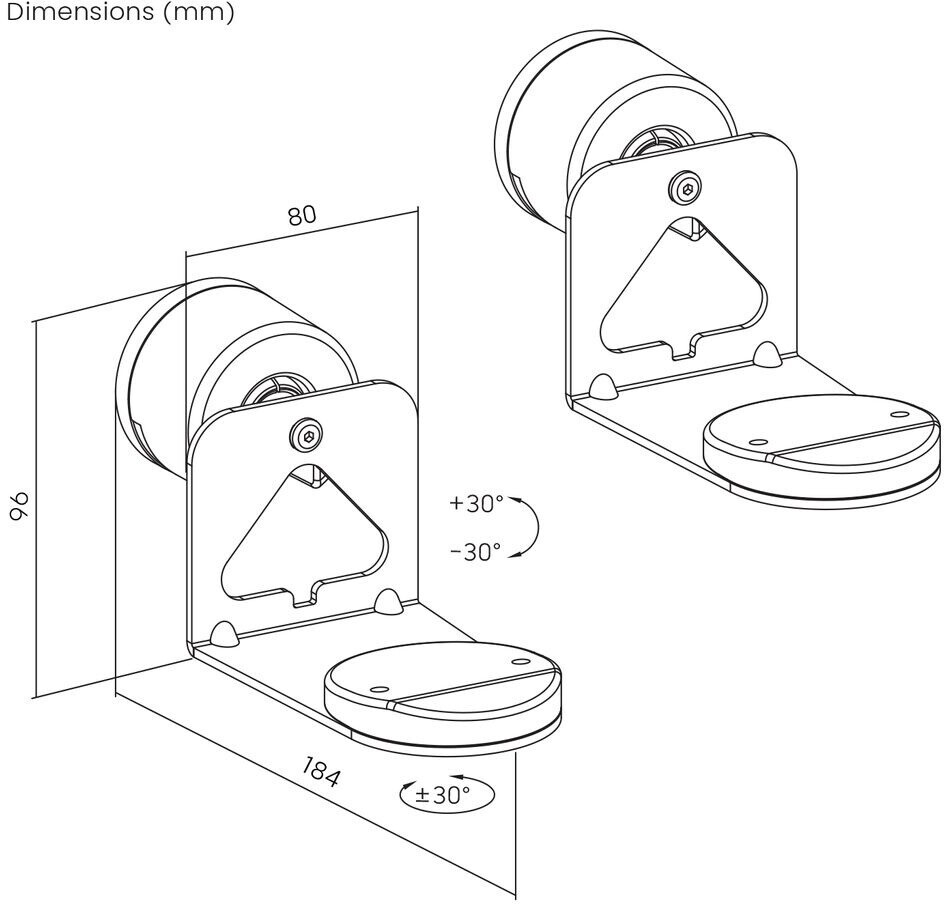 Dimensions (mm)

80

96

+30°

-30°

184

±30°