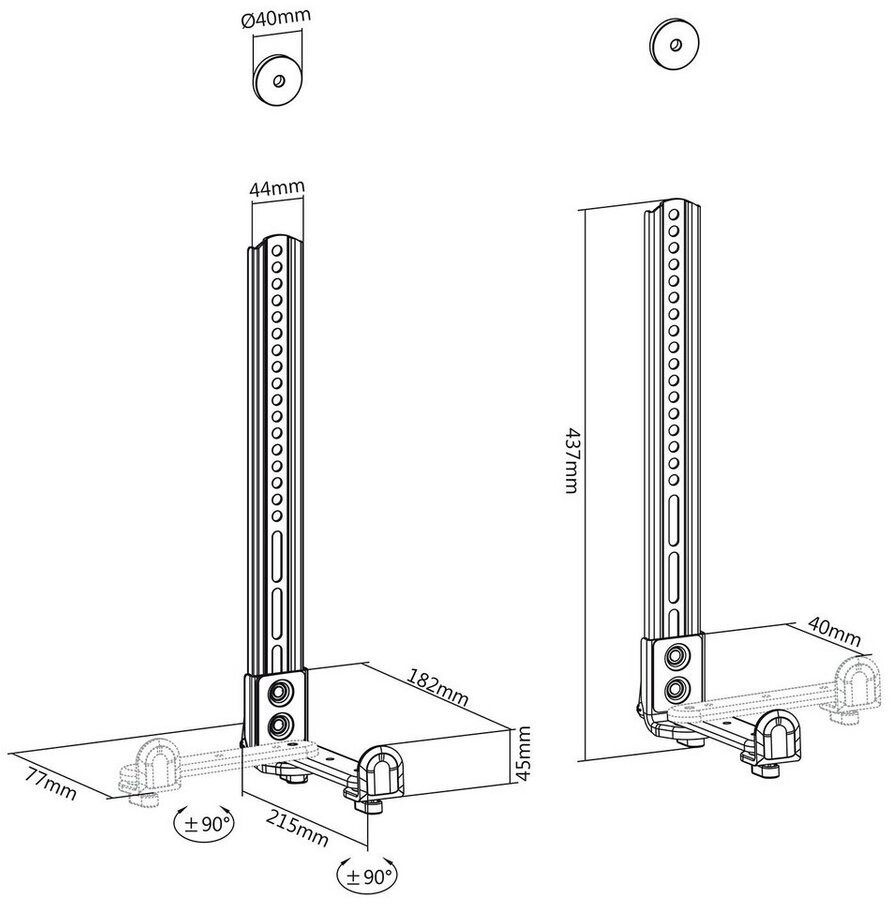 Ø40mm

44mm

437mm

40mm

182mm

45mm

77mm

±90°

215mm

±90°