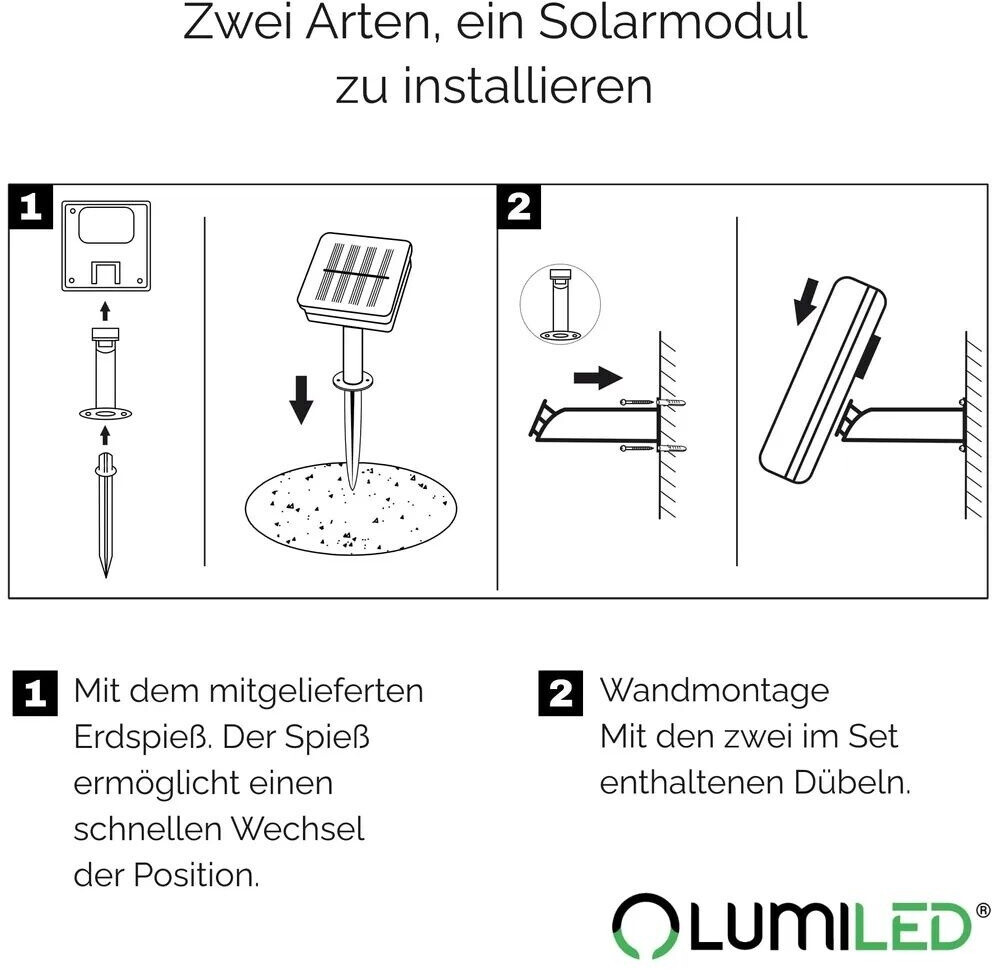 Zwei Arten, ein Solarmodul zu installieren

1

2

1 Mit dem mitgelieferten Erdspieß. Der Spieß ermöglicht einen schnellen Wechsel der Position.

2 Wandmontage
Mit den zwei im Set enthaltenen Dübeln.

LUMILED®