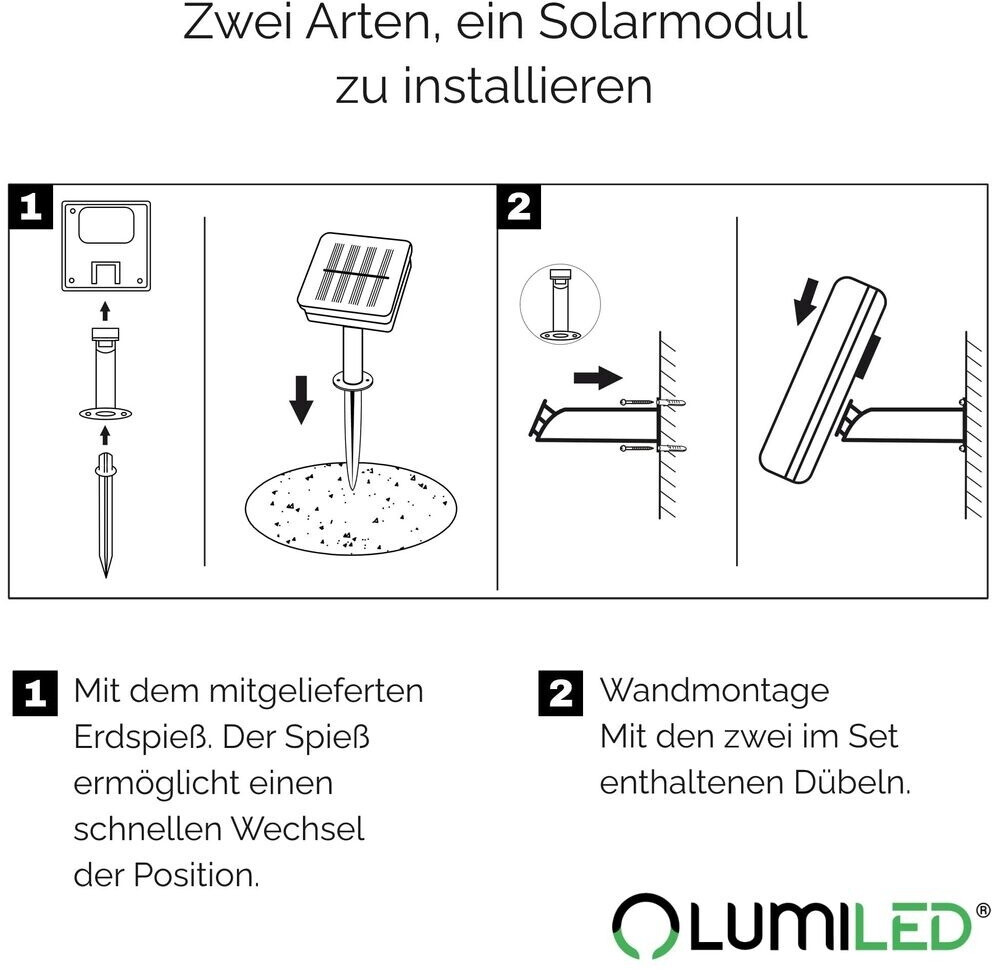 Zwei Arten, ein Solarmodul zu installieren

1

2

1 Mit dem mitgelieferten Erdspieß. Der Spieß ermöglicht einen schnellen Wechsel der Position.

2 Wandmontage
Mit den zwei im Set enthaltenen Dübeln.

LUMILED®