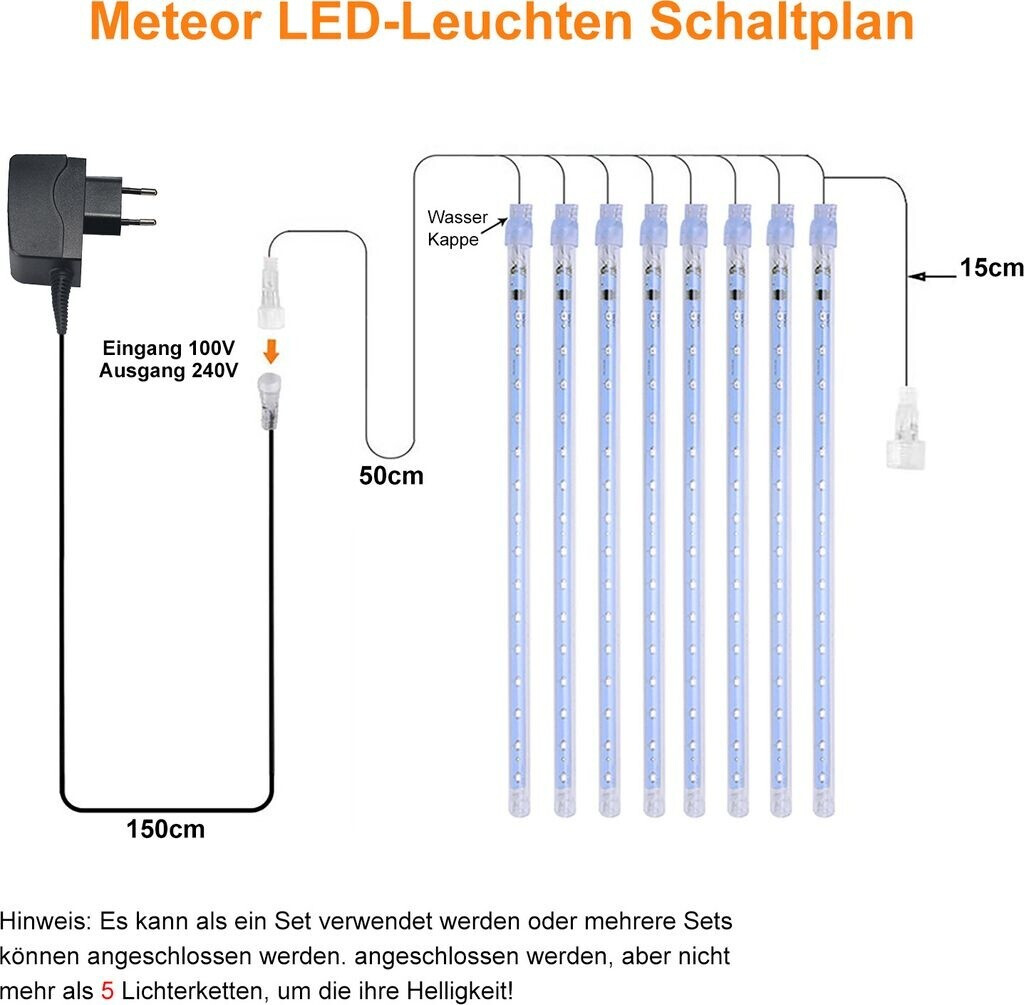 Meteor LED-Leuchten Schaltplan

Wasser Kappe

15cm

Eingang 100V
Ausgang 240V

50cm

150cm

Hinweis: Es kann als ein Set verwendet werden oder mehrere Sets können angeschlossen werden. angeschlossen werden, aber nicht mehr als 5 Lichterketten, um die ihre Helligkeit!