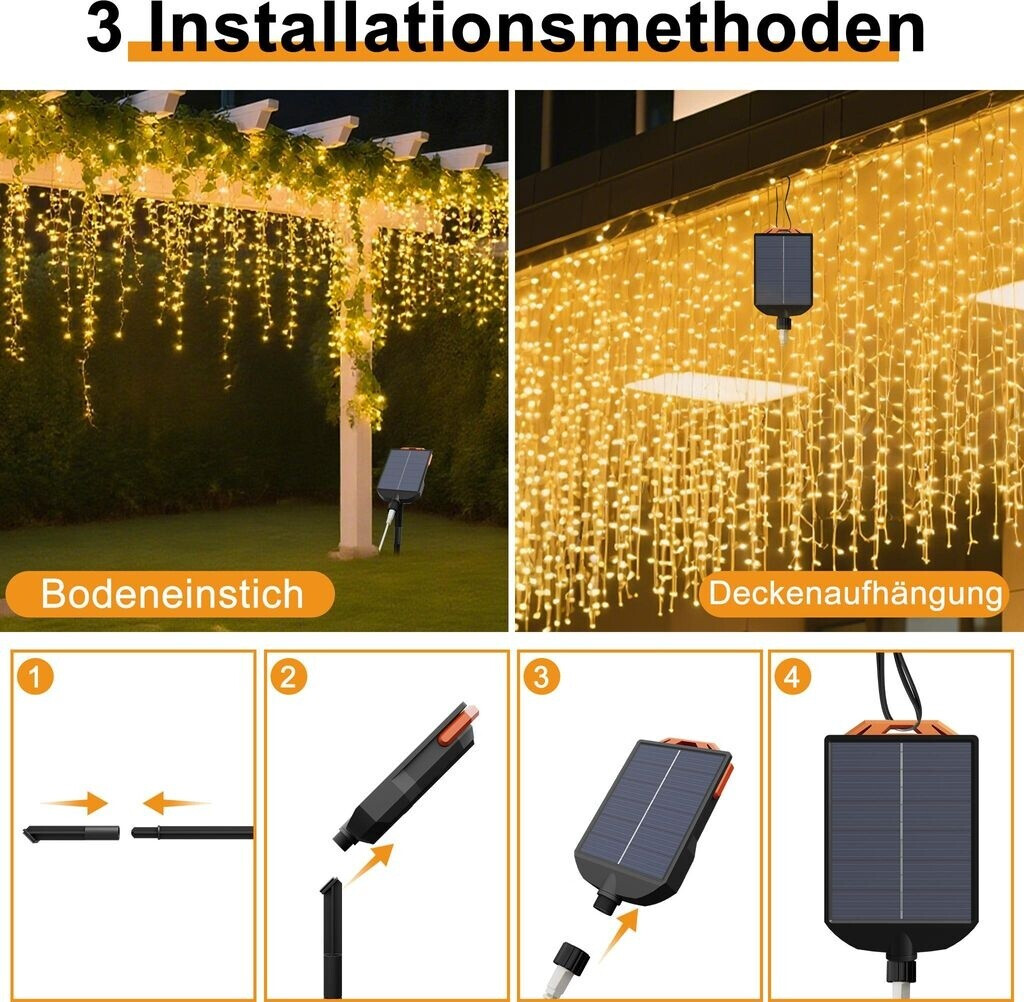 3 Installationsmethoden

Bodeneinstich

Deckenaufhängung

1

2

3

4