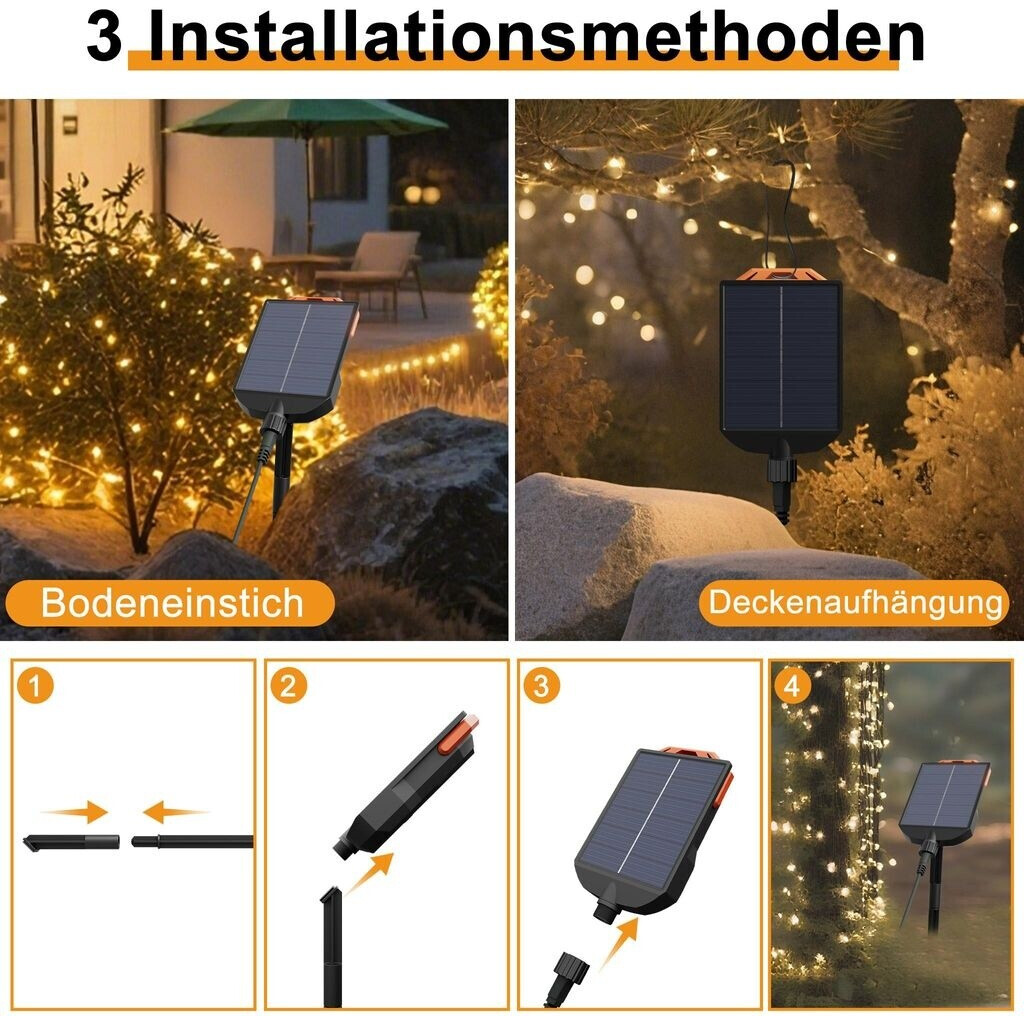 3 Installationsmethoden

Bodeneinstich

Deckenaufhängung

1

2

3

4