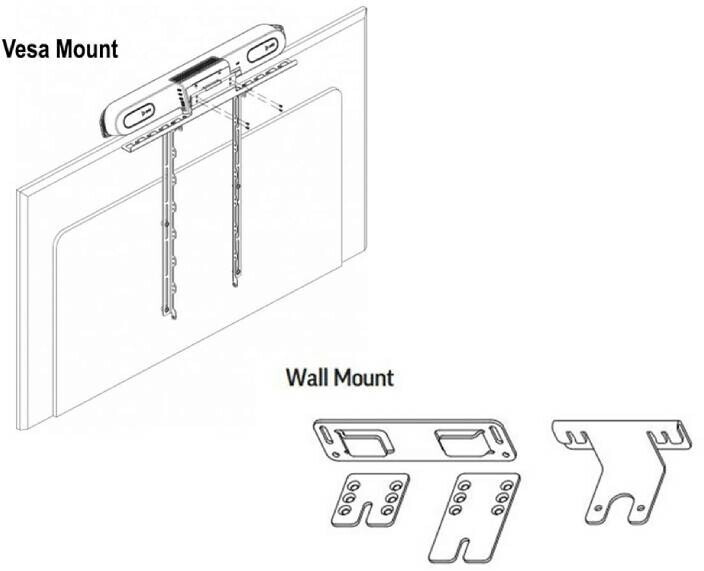 Vesa Mount

Wall Mount