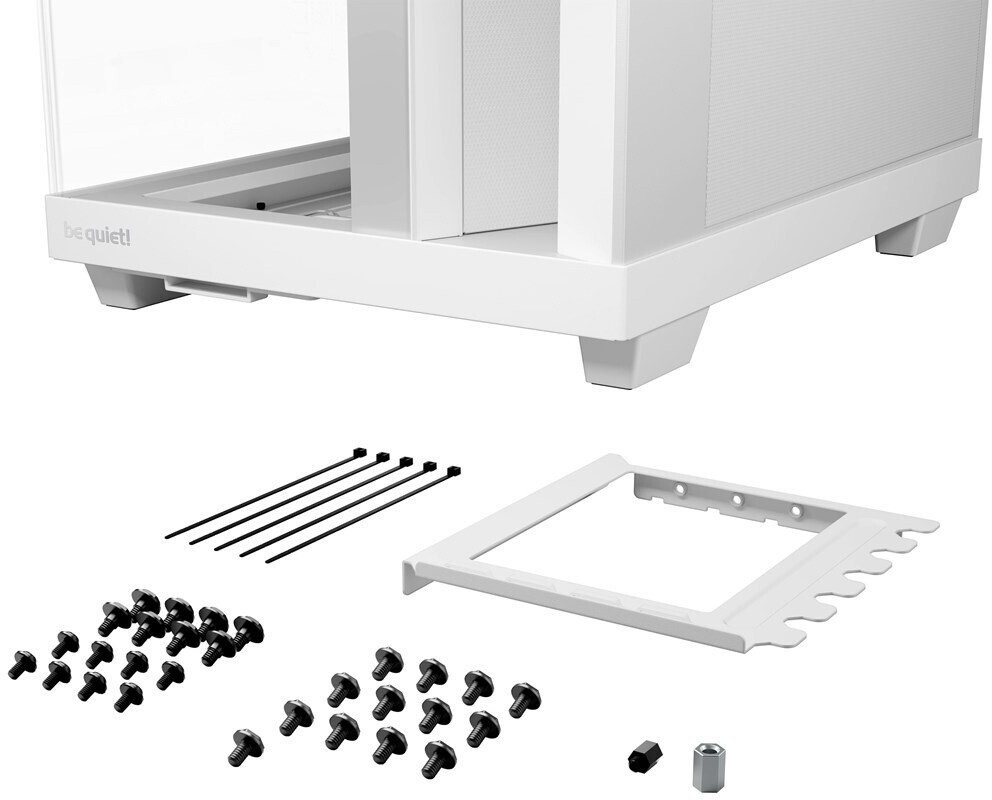 be quiet!