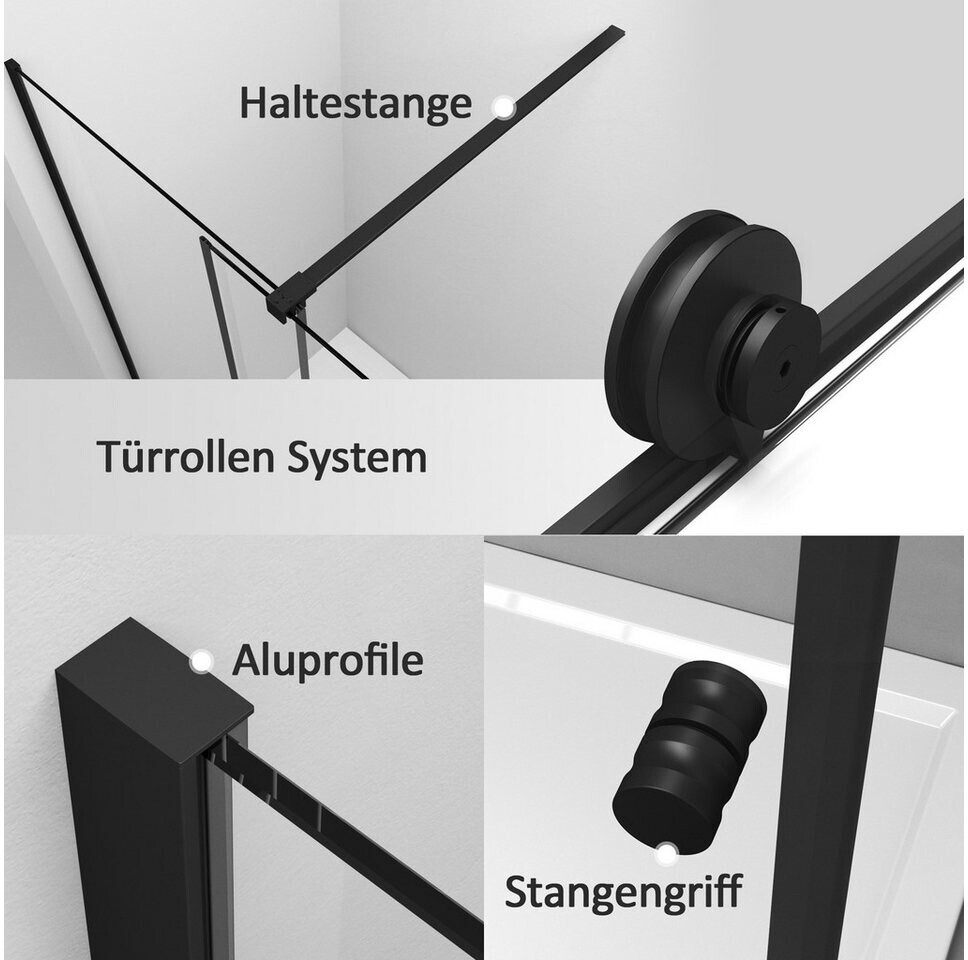 Haltestange

Türrollen System

Aluprofile

Stangengriff