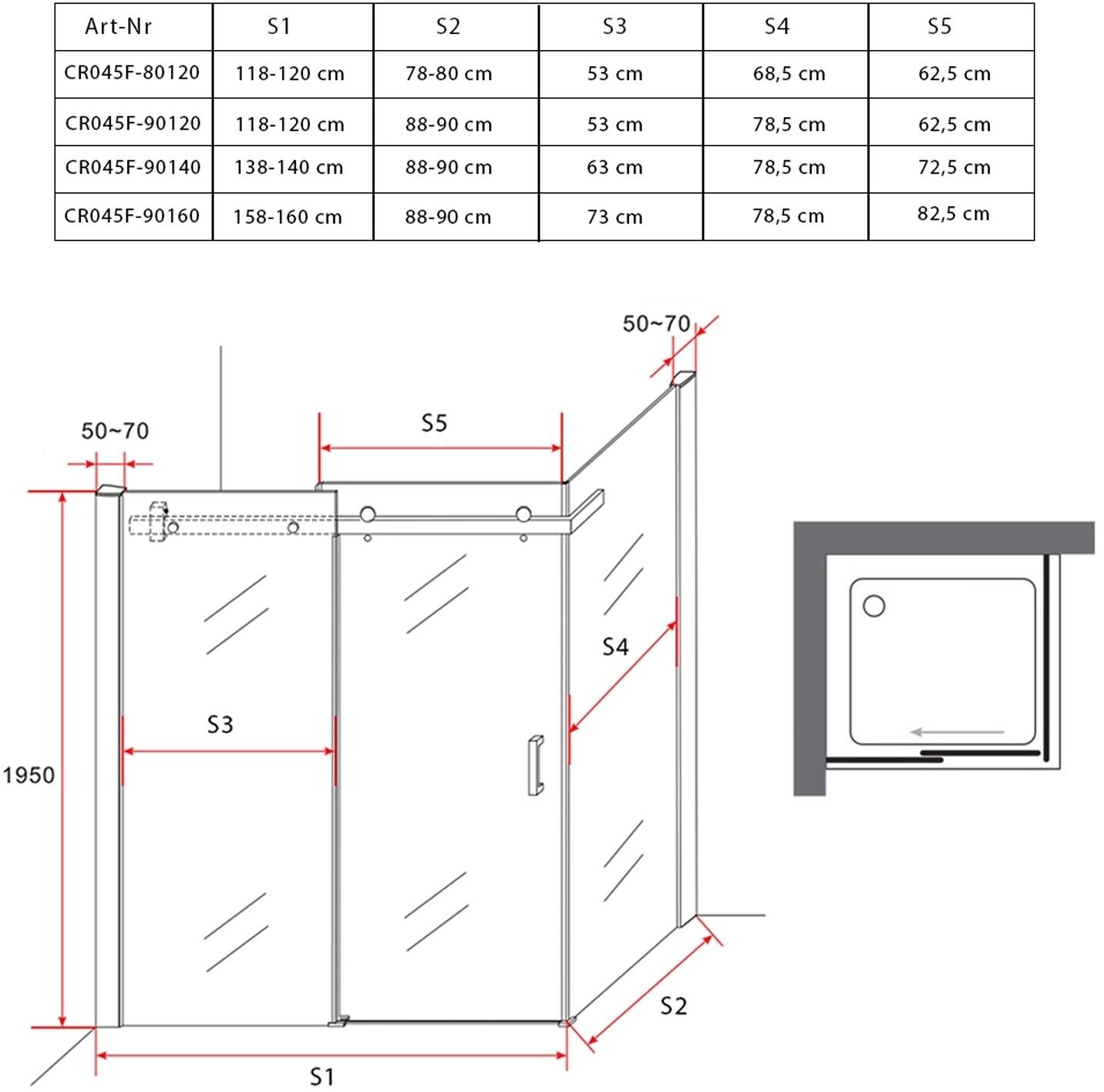 | Art-Nr | S1 | S2 | S3 | S4 | S5 |
|---|---|---|---|---|---|
| CR045F-80120 | 118-120 cm | 78-80 cm | 53 cm | 68,5 cm | 62,5 cm |
| CR045F-90120 | 118-120 cm | 88-90 cm | 53 cm | 78,5 cm | 62,5 cm |
| CR045F-90140 | 138-140 cm | 88-90 cm | 63 cm | 78,5 cm | 72,5 cm |
| CR045F-90160 | 158-160 cm | 88-90 cm | 73 cm | 78,5 cm | 82,5 cm |

50~70

50~70

S5

S4

S3

1950

S2

S1