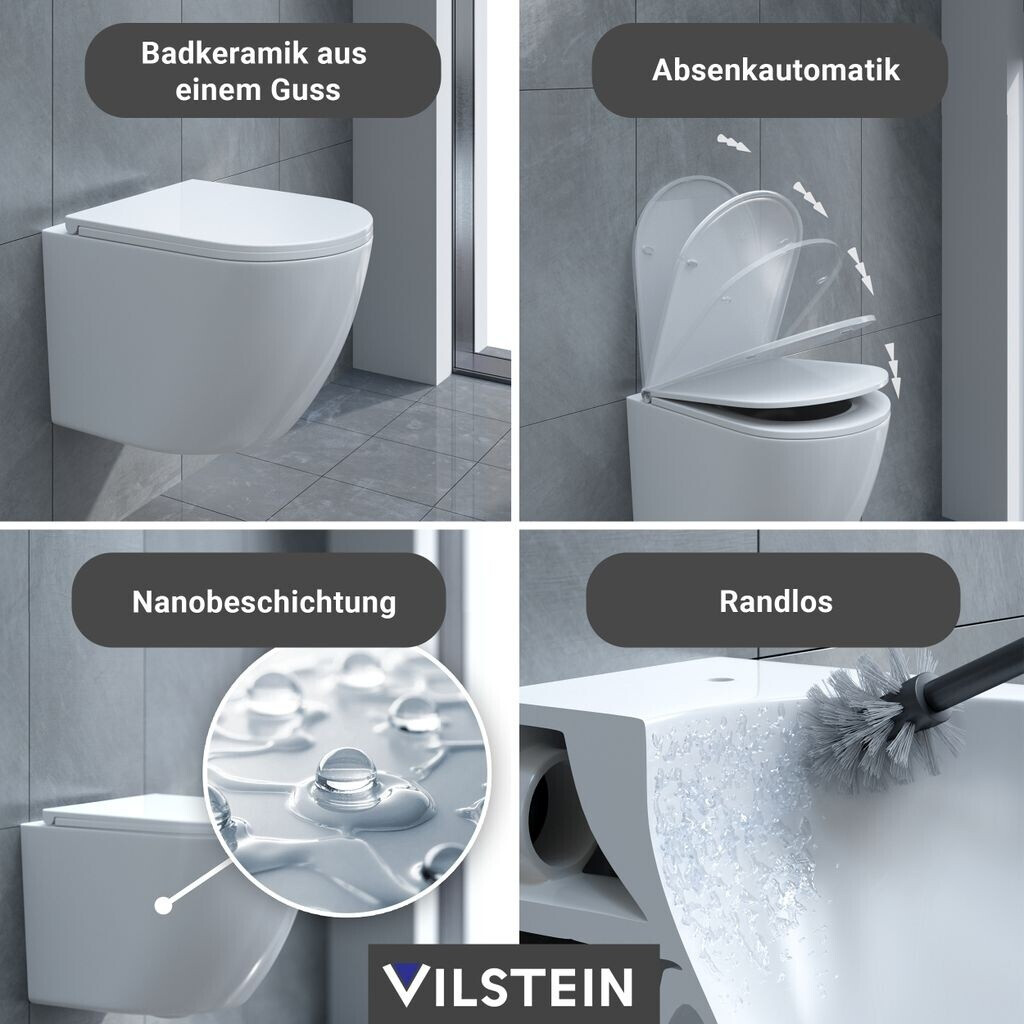 Badkeramik aus einem Guss

Absenkautomatik

Nanobeschichtung

Randlos

VILSTEIN