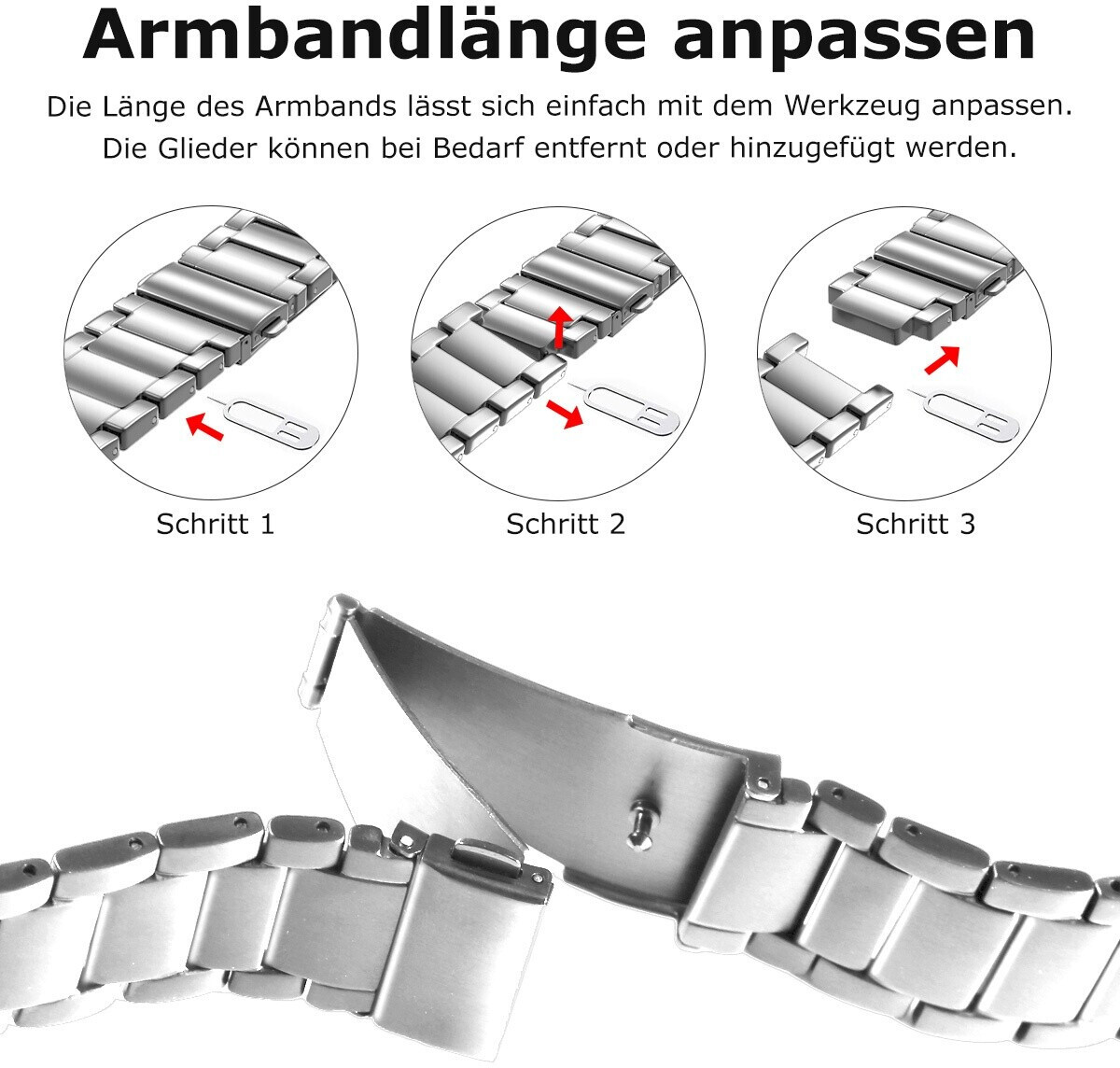 Armbandlänge anpassen

Die Länge des Armbands lässt sich einfach mit dem Werkzeug anpassen. Die Glieder können bei Bedarf entfernt oder hinzugefügt werden.

Schritt 1

Schritt 2

Schritt 3