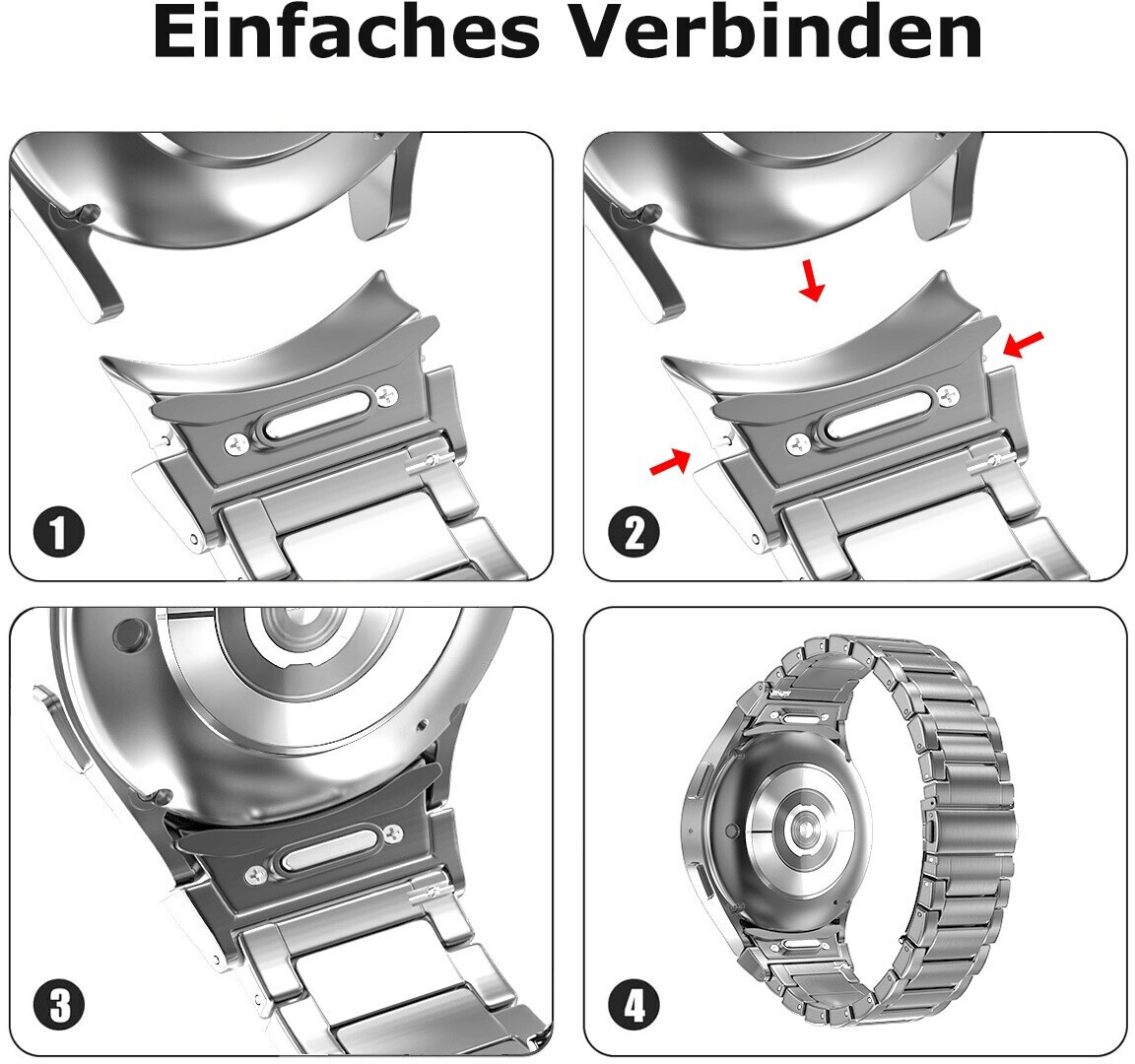 Einfaches Verbinden

1

2

3

4