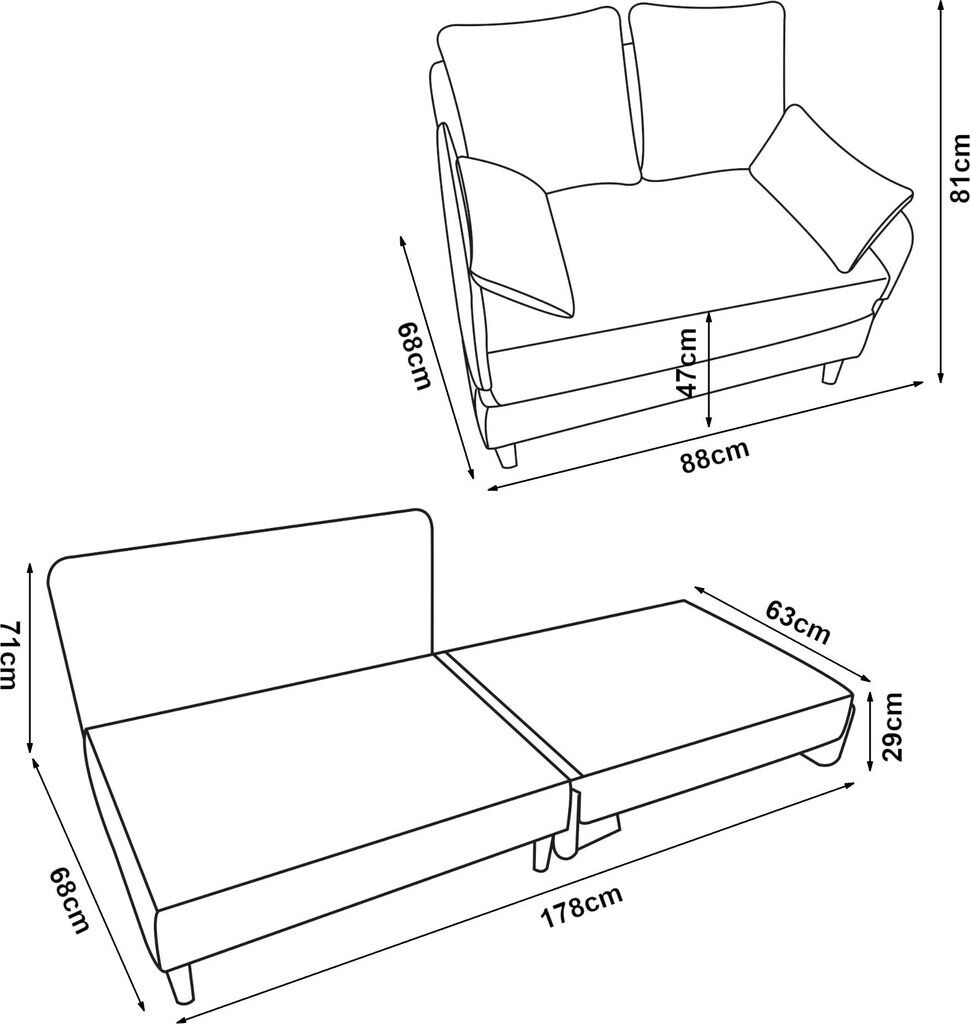 81cm
68cm
47cm
88cm
71cm
63cm
29cm
68cm
178cm