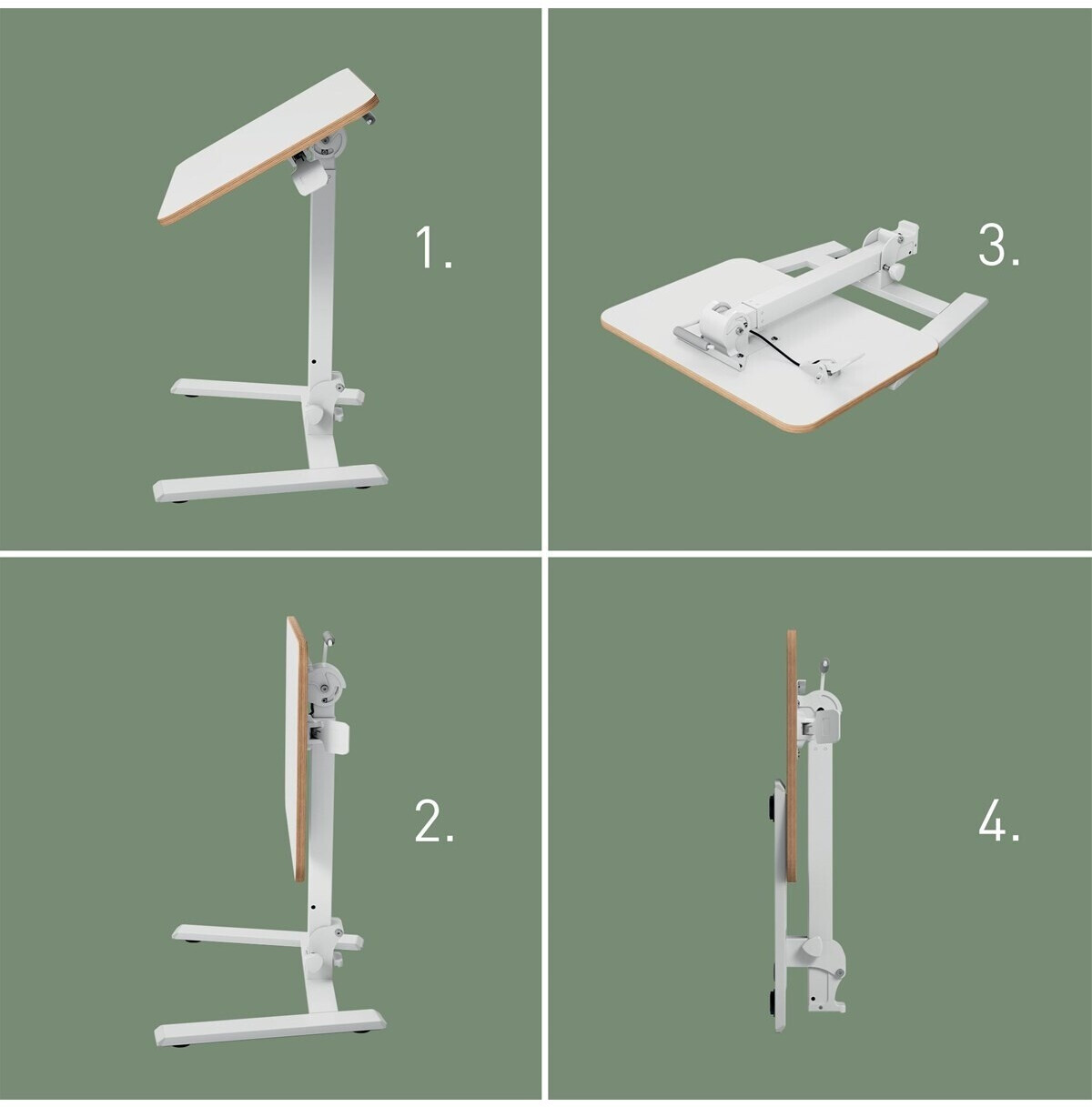 1.

3.

2.

4.