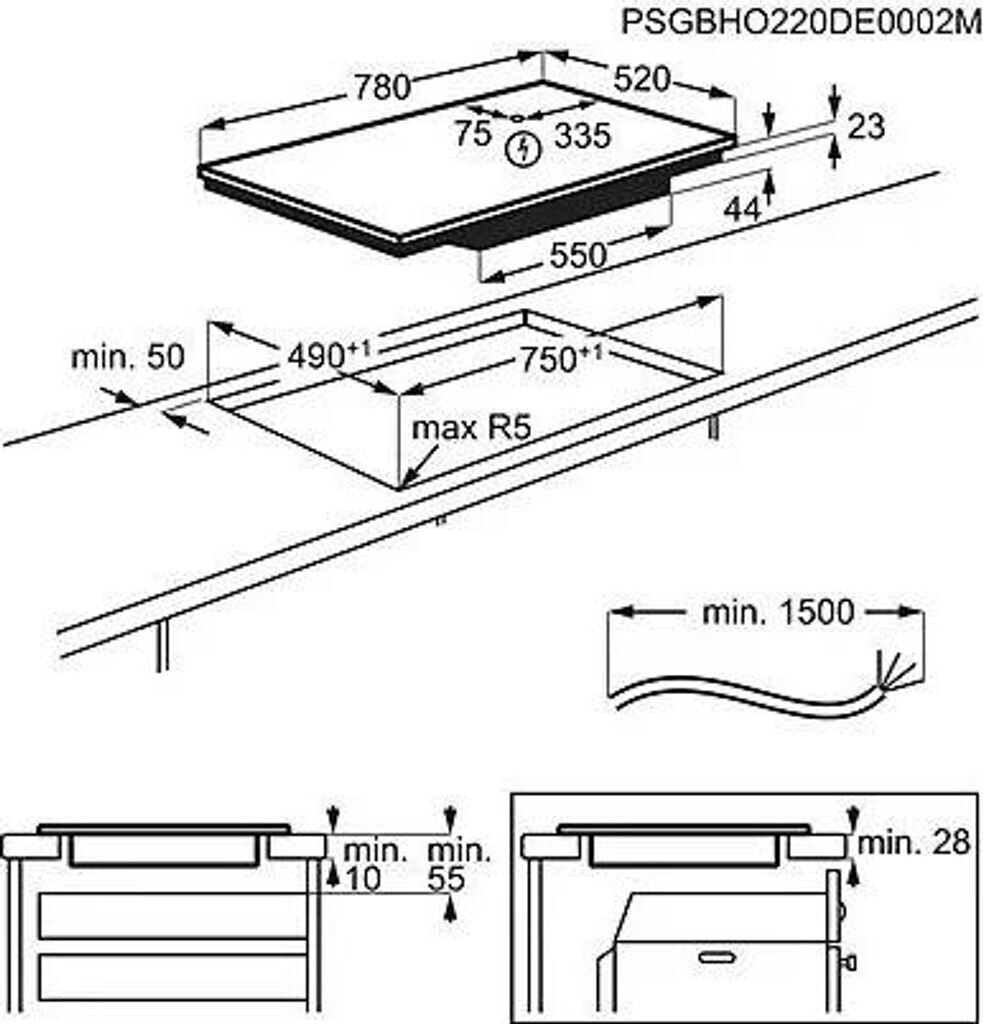 PSGBHO220DE0002M

780
520
75
335
23
44
550

min. 50
$490^{+1}$
$750^{+1}$
max R5

min. 1500

min. 10
min. 55

min. 28