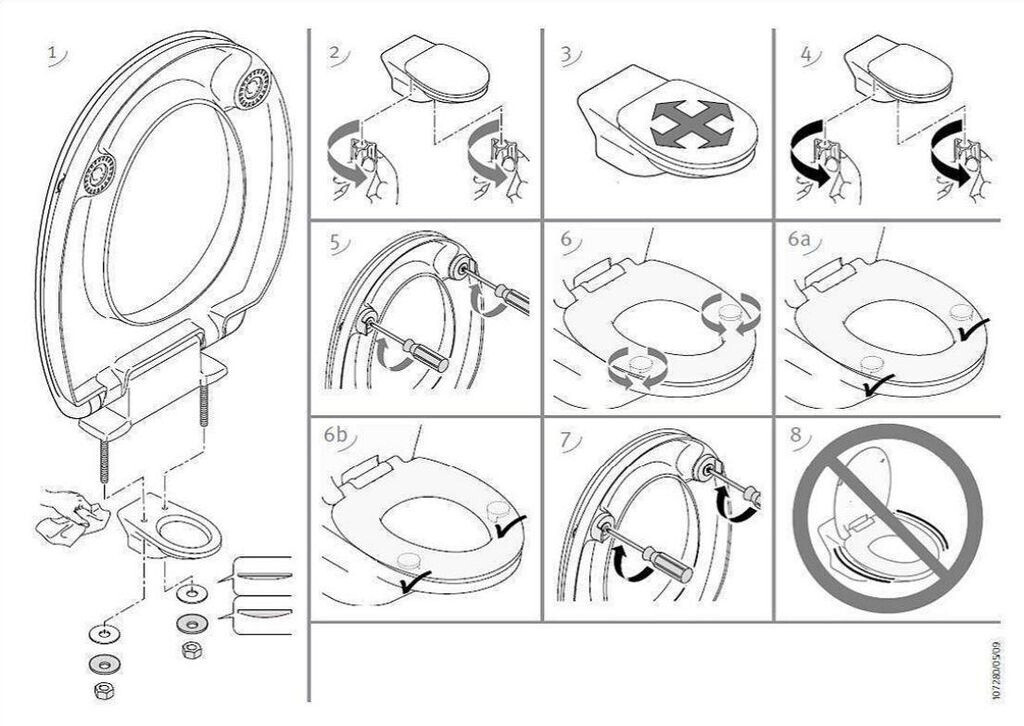 1

2

3

4

5

6

6a

6b

7

8

107280/05/09