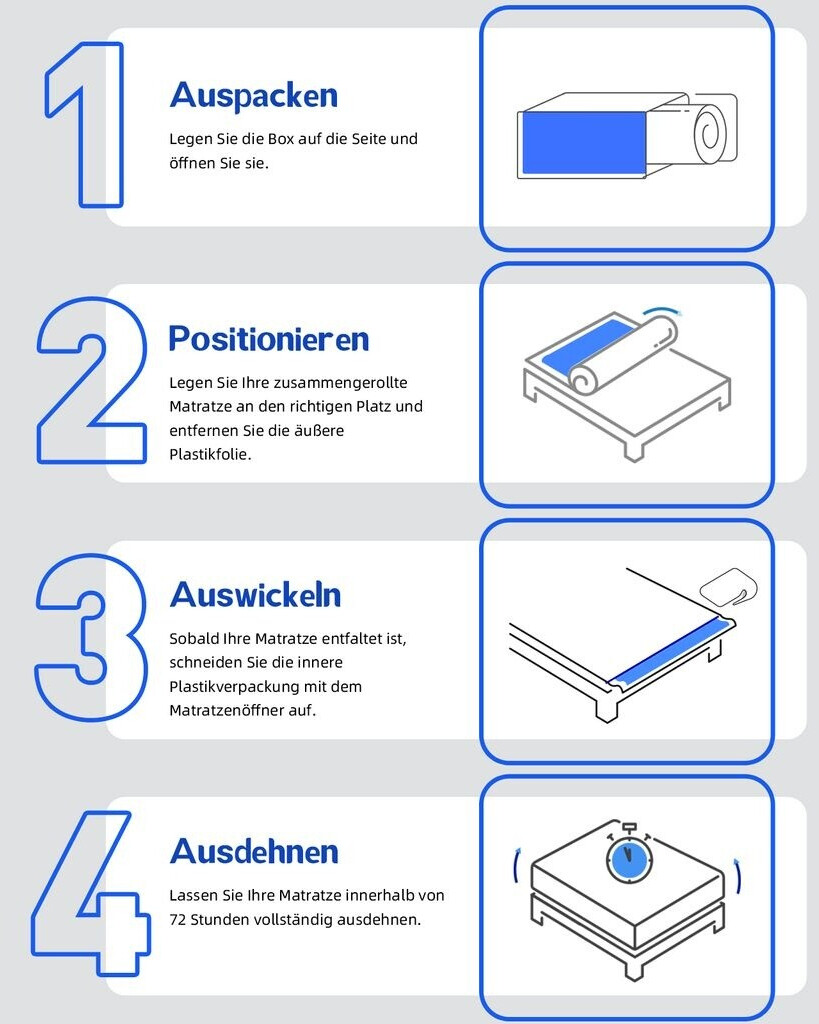 1

Auspacken

Legen Sie die Box auf die Seite und öffnen Sie sie.

2

Positionieren

Legen Sie Ihre zusammengerollte Matratze an den richtigen Platz und entfernen Sie die äußere Plastikfolie.

3

Auswickeln

Sobald Ihre Matratze entfaltet ist, schneiden Sie die innere Plastikverpackung mit dem Matratzenöffner auf.

4

Ausdehnen

Lassen Sie Ihre Matratze innerhalb von 72 Stunden vollständig ausdehnen.