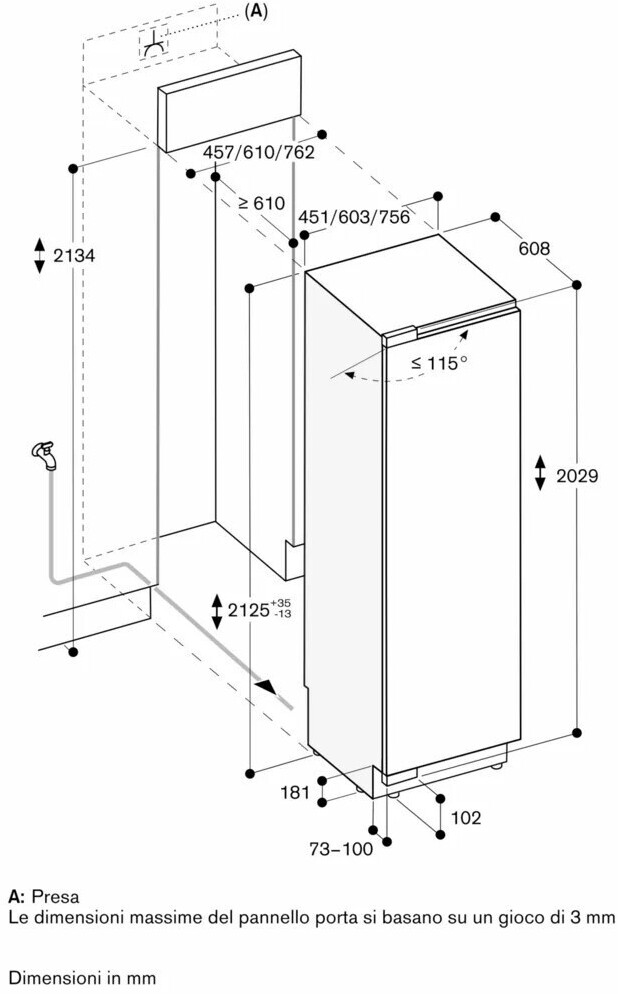 (A)

457/610/762

≥ 610

451/603/756

608

2134

≤ 115°

2029

$2125^{+35}_{-13}$

181

102

73–100

A: Presa
Le dimensioni massime del pannello porta si basano su un gioco di 3 mm

Dimensioni in mm