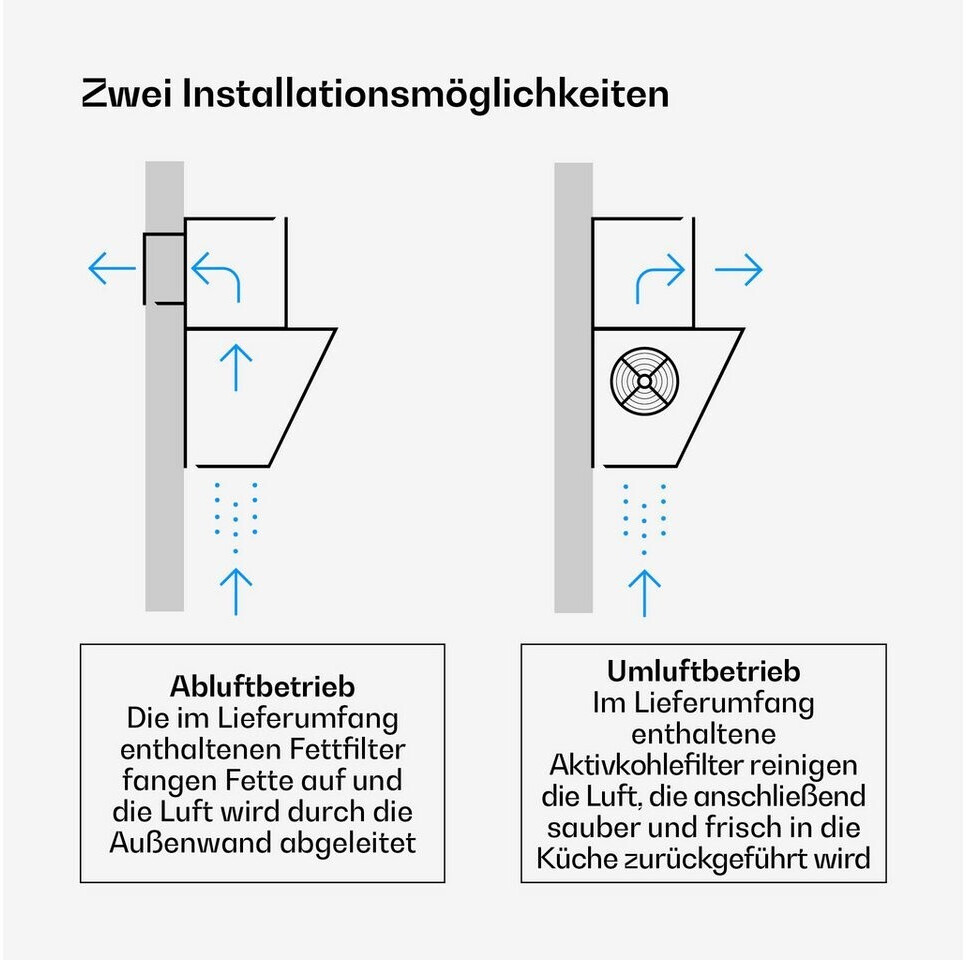 Zwei Installationsmöglichkeiten

Abluftbetrieb
Die im Lieferumfang enthaltenen Fettfilter fangen Fette auf und die Luft wird durch die Außenwand abgeleitet

Umluftbetrieb
Im Lieferumfang enthaltene Aktivkohlefilter reinigen die Luft, die anschließend sauber und frisch in die Küche zurückgeführt wird