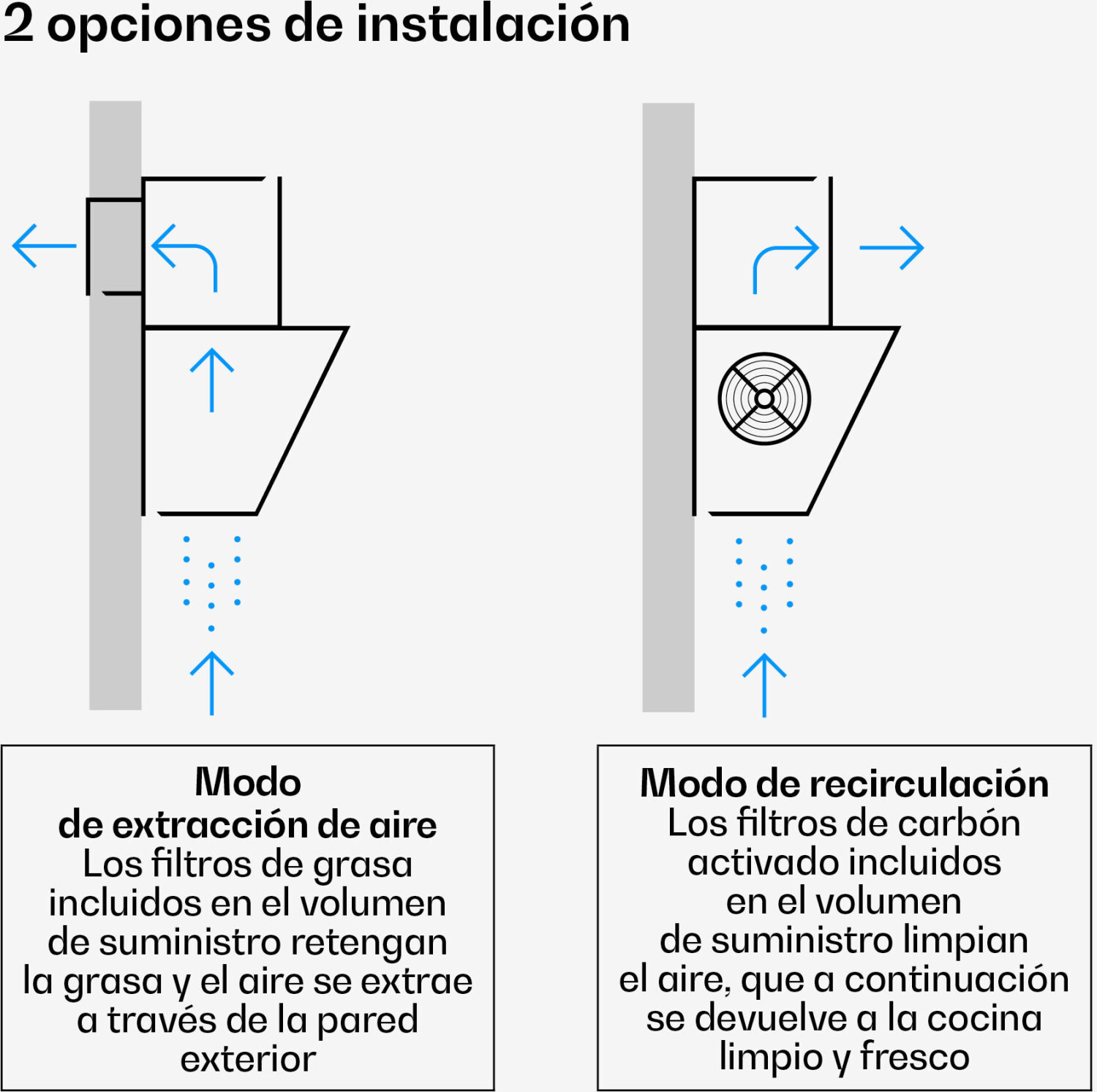 2 opciones de instalación

Modo de extracción de aire
Los filtros de grasa incluidos en el volumen de suministro retengan la grasa y el aire se extrae a través de la pared exterior

Modo de recirculación
Los filtros de carbón activado incluidos en el volumen de suministro limpian el aire, que a continuación se devuelve a la cocina limpio y fresco