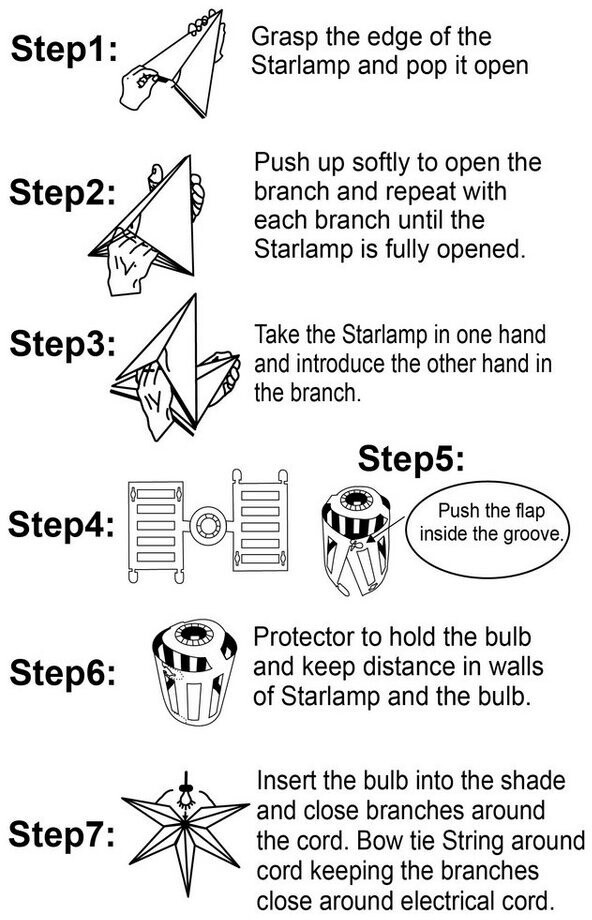 Step1: Grasp the edge of the Starlamp and pop it open

Step2: Push up softly to open the branch and repeat with each branch until the Starlamp is fully opened.

Step3: Take the Starlamp in one hand and introduce the other hand in the branch.

Step4:

Step5:

Push the flap inside the groove.

Step6: Protector to hold the bulb and keep distance in walls of Starlamp and the bulb.

Step7: Insert the bulb into the shade and close branches around the cord. Bow tie String around cord keeping the branches close around electrical cord.